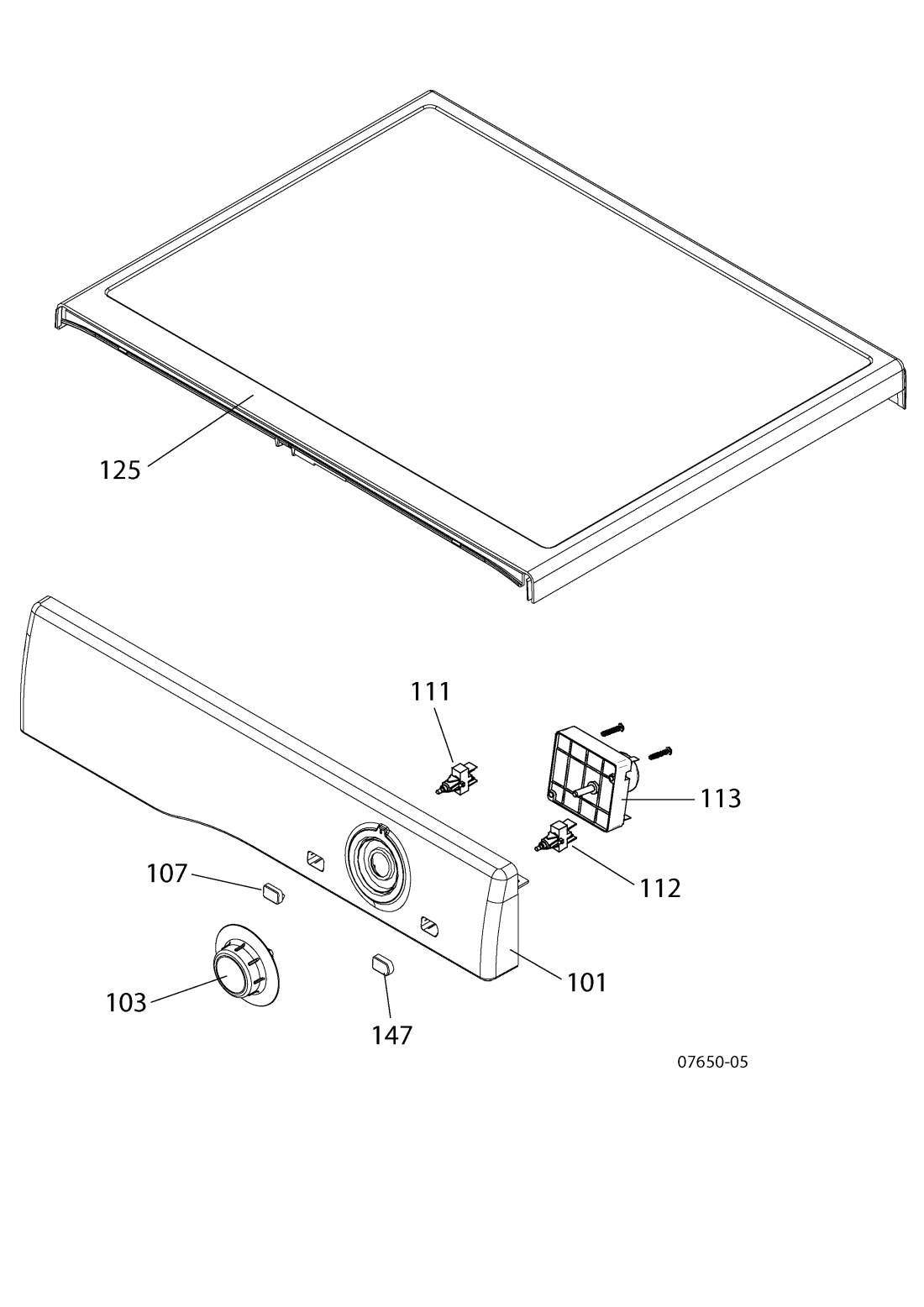 125

111

113

112

107

101

103

147

07650-05