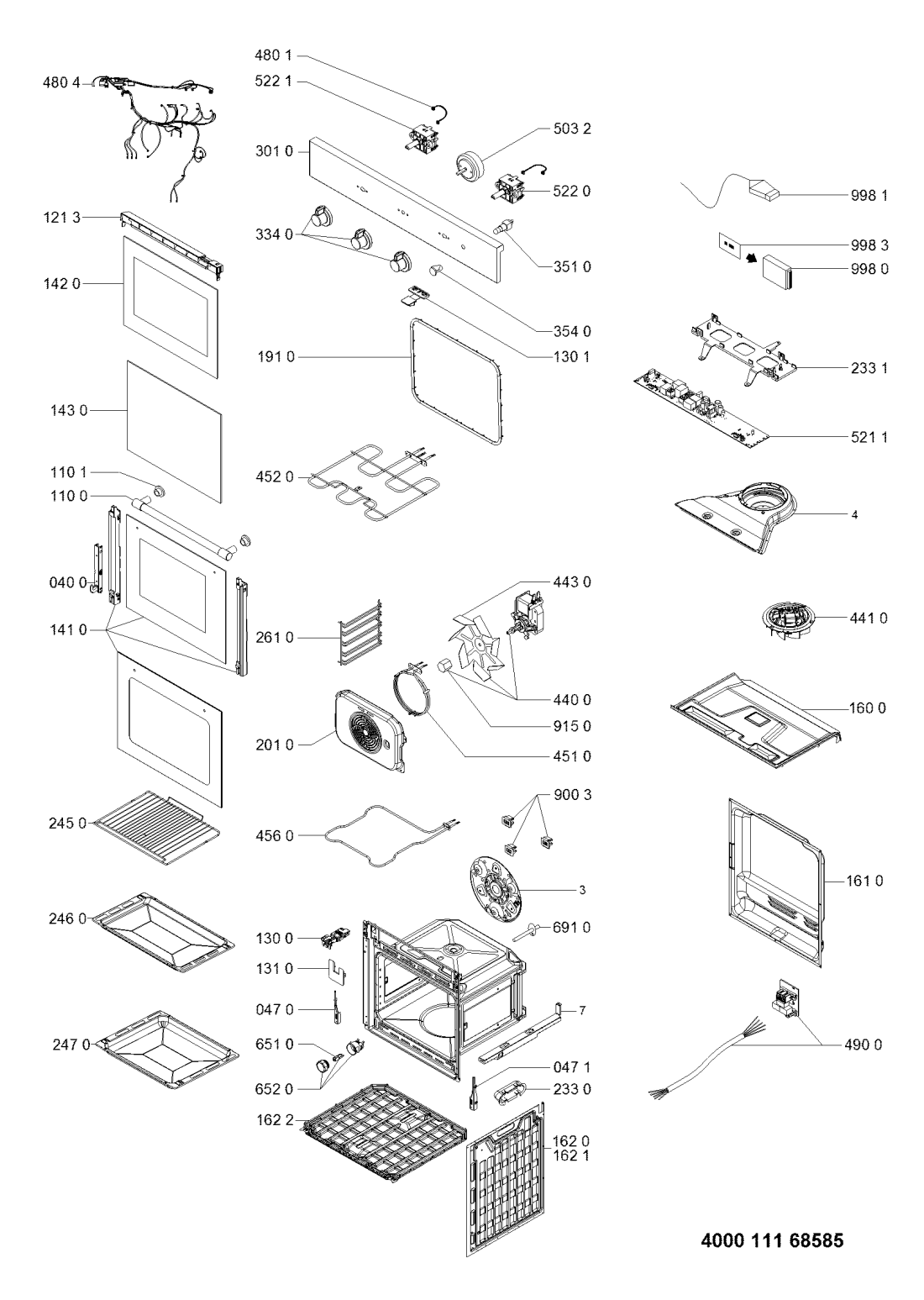 480 4
121 3
142 0
143 0
110 1
110 0
040 0
141 0
245 0
246 0
247 0

480 1
522 1
301 0
334 0
191 0
452 0
261 0
201 0
456 0
130 0
131 0
047 0
651 0
652 0
162 2

503 2
522 0
351 0
354 0
130 1
443 0
440 0
915 0
451 0
900 3
3
691 0
7
047 1
233 0
162 0
162 1

998 1
998 3
998 0
233 1
521 1
4
441 0
160 0
161 0
490 0

4000 111 68585