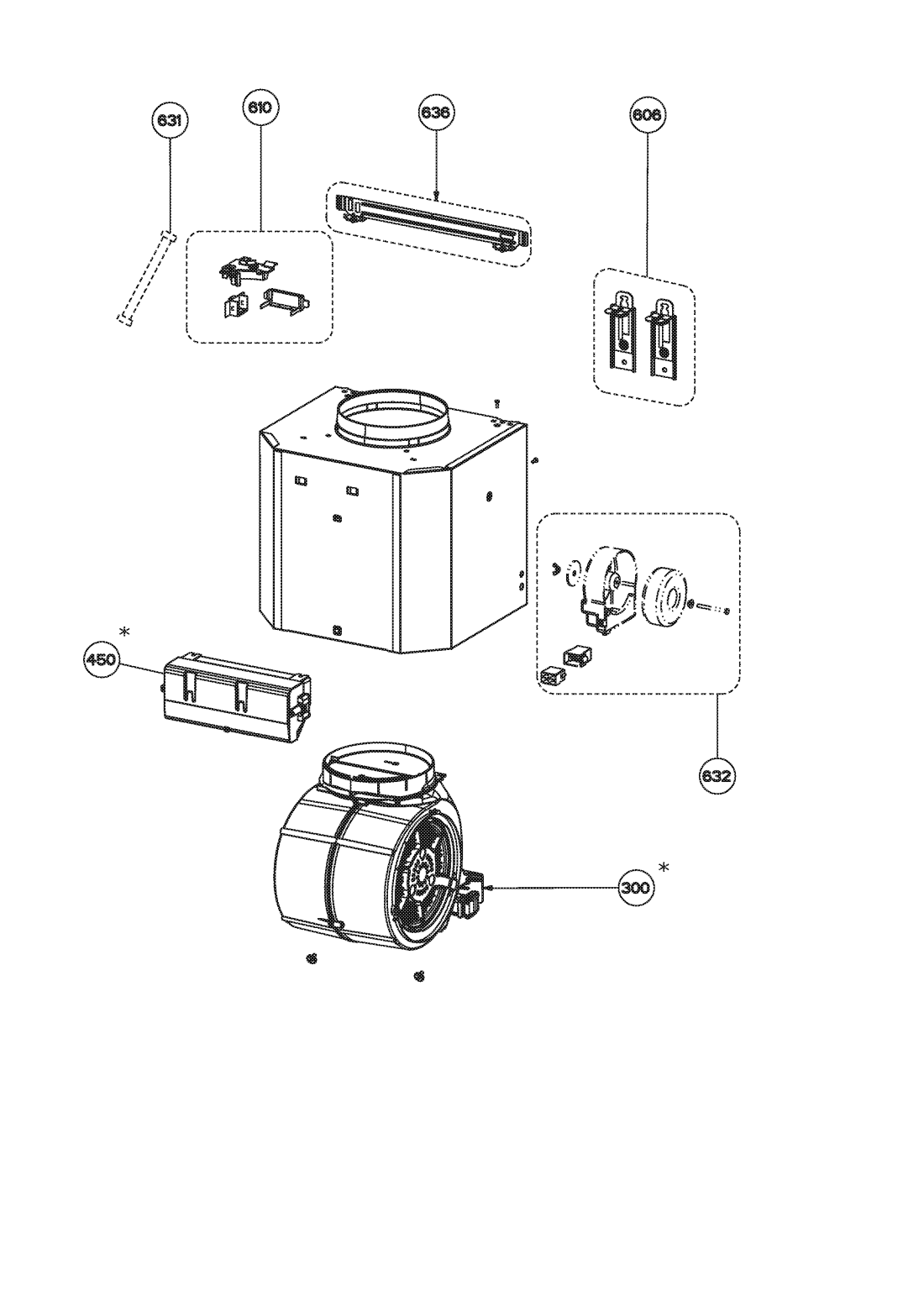 631
610
636
606
*
450
632
300 *