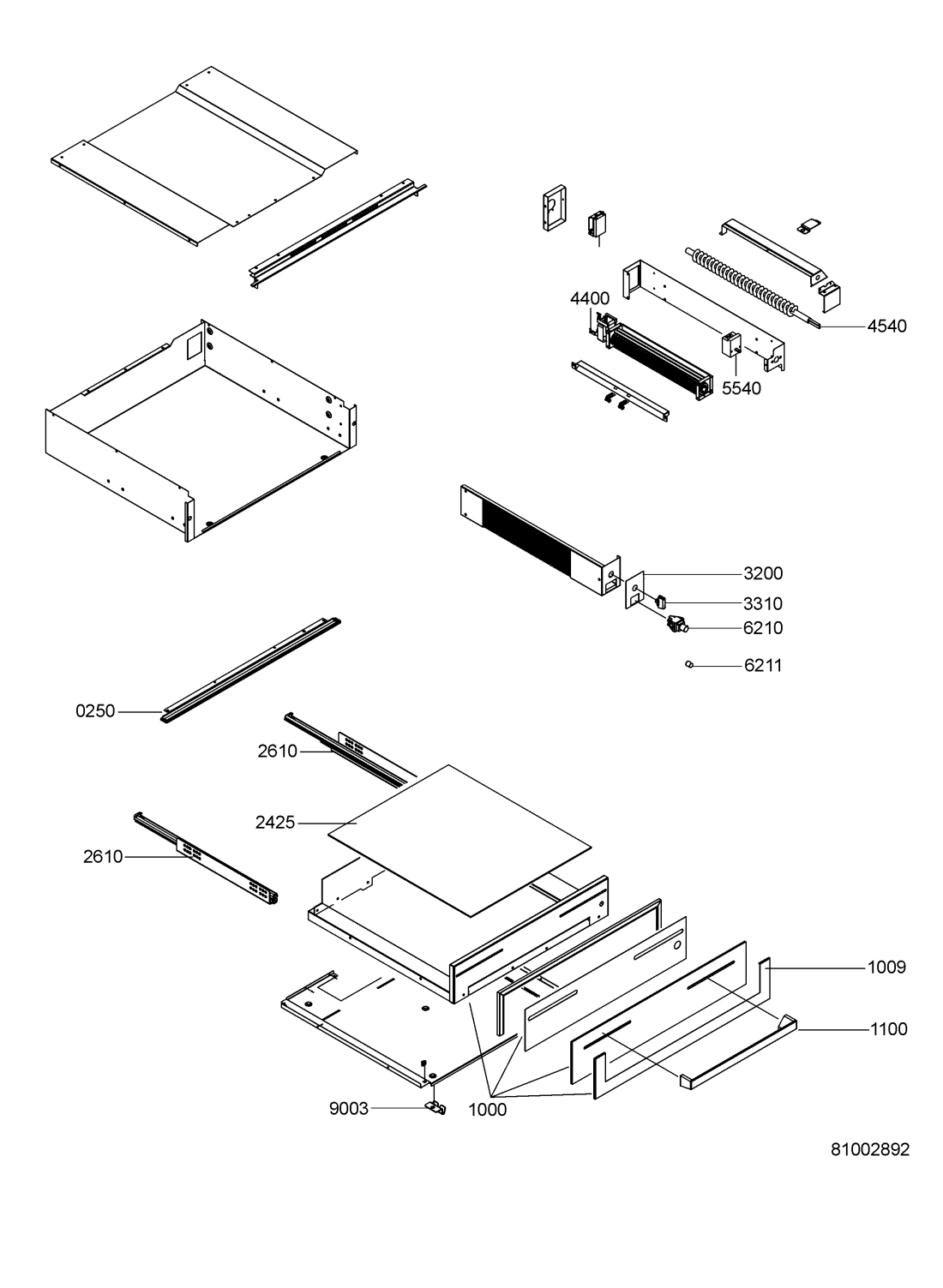 4400
4540
5540
3200
3310
6210
6211
0250
2610
2425
2610
1009
1100
9003
1000
81002892