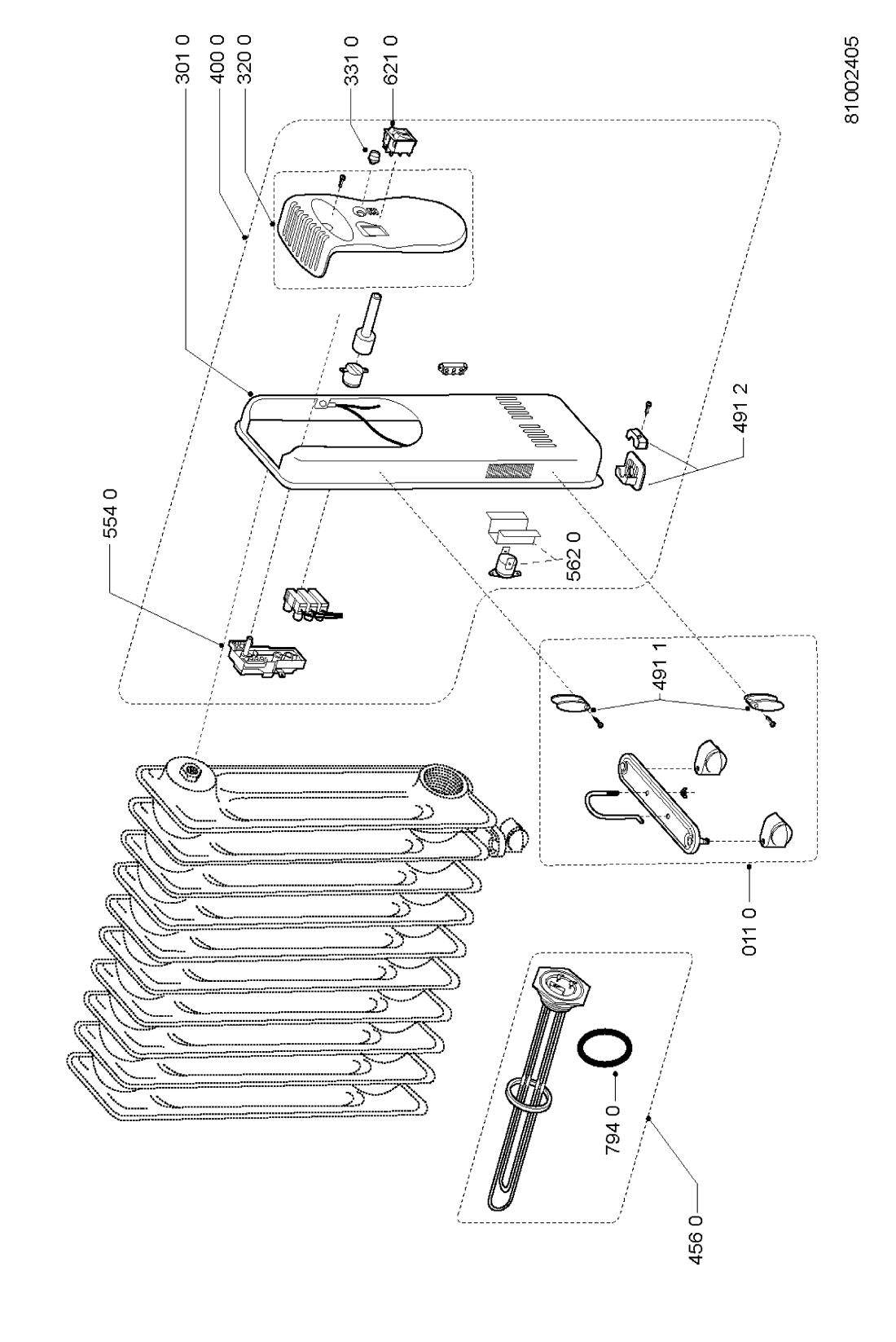 301 0
400 0
320 0
331 0
621 0
81002405
554 0
491 2
562 0
491 1
011 0
794 0
456 0