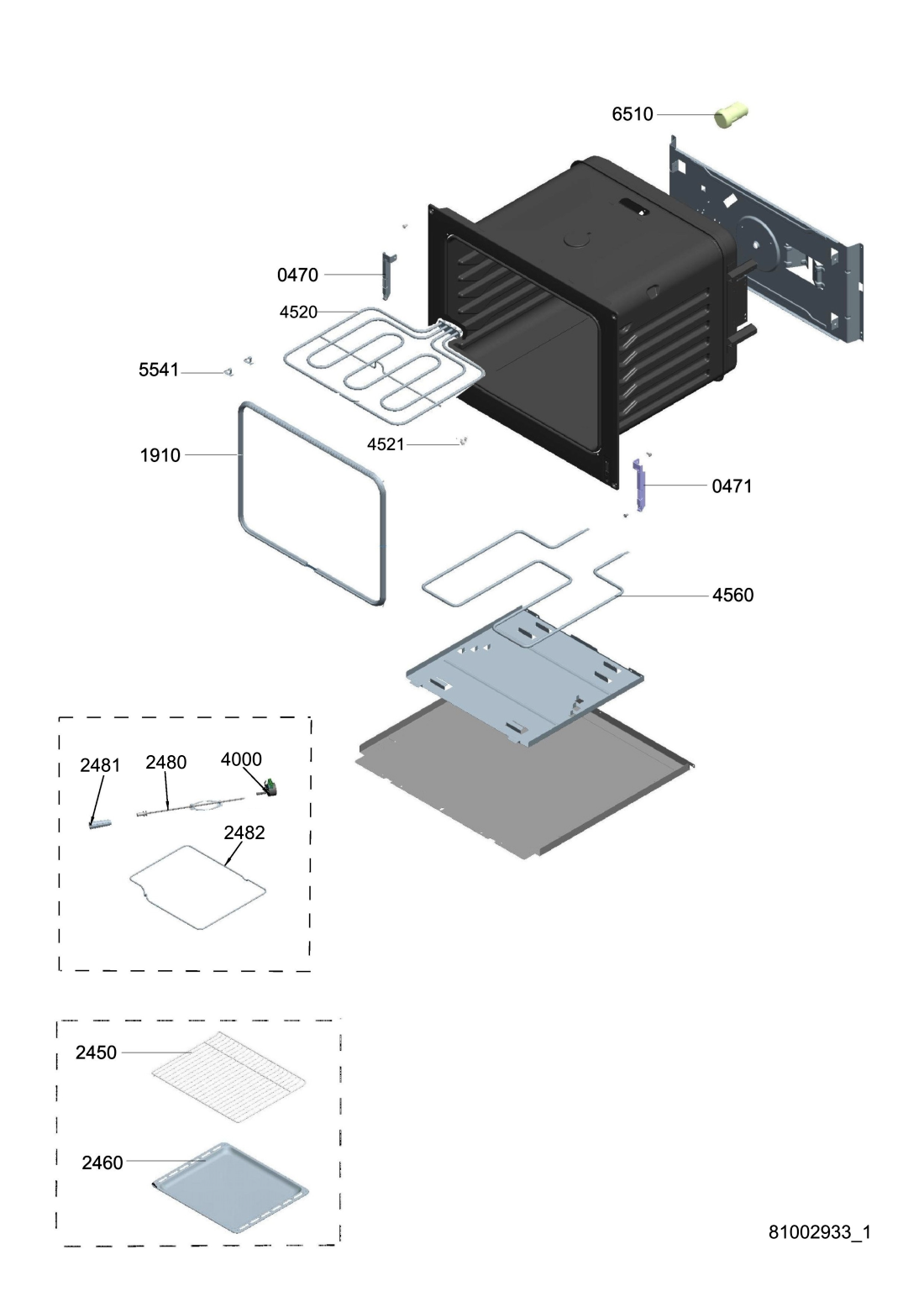 6510

0470

4520

5541

1910

4521

0471

4560

2481
2480
4000
2482

2450

2460

81002933_1