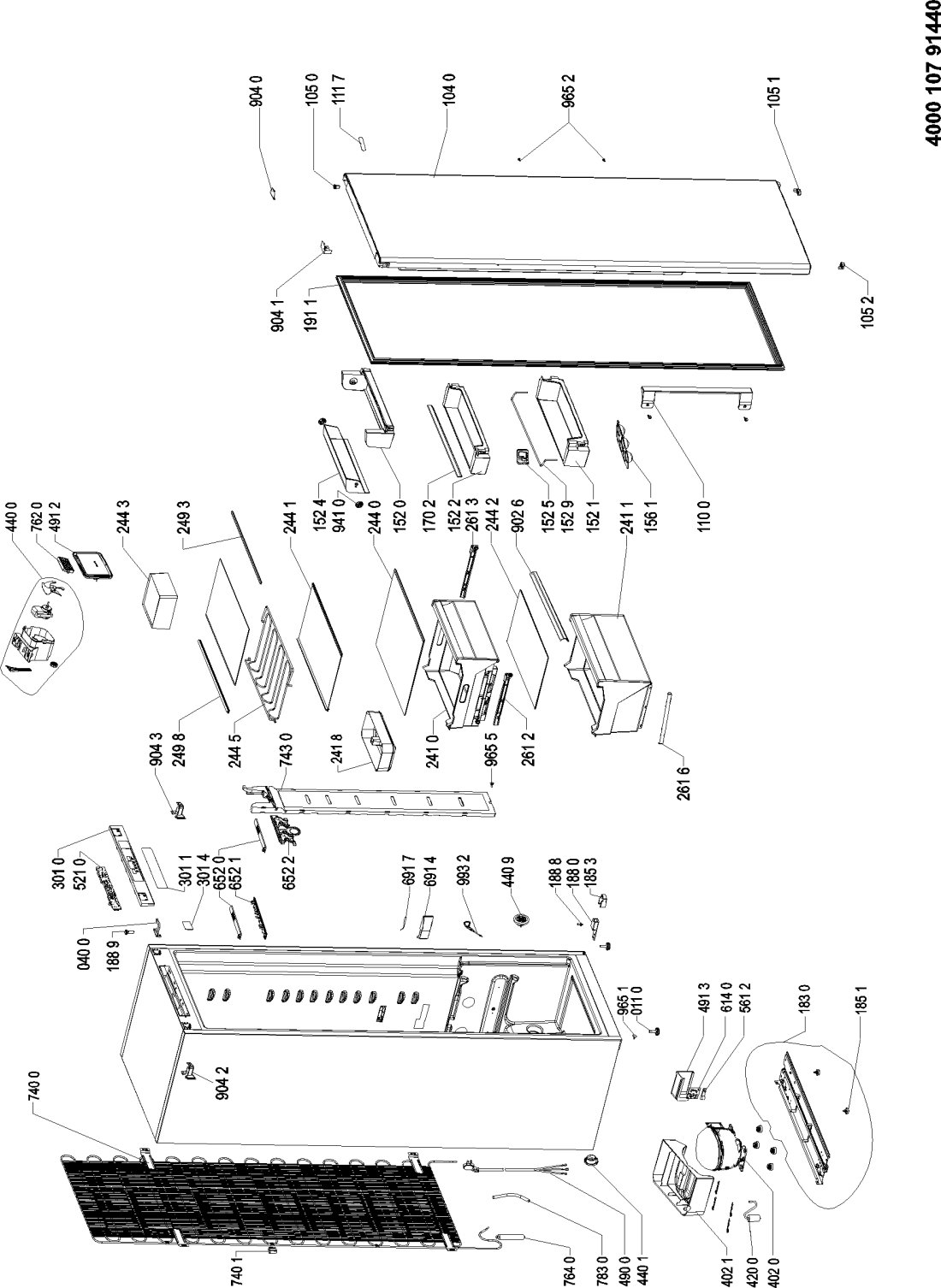 4000 107 91440

904 0
105 0
111 7
104 0
965 2
105 1
904 1
191 1
105 2
440 0
762 0
491 2
244 3
249 3
244 1
152 4
941 0
244 0
152 0
170 2
152 2
261 3
244 2
902 6
152 5
152 9
152 1
241 1
156 1
110 0
904 3
249 8
244 5
743 0
241 8
241 0
965 5
261 2
261 6
301 0
521 0
301 1
301 4
652 0
652 1
652 2
040 0
188 9
691 7
691 4
993 2
440 9
188 8
188 0
185 3
740 0
904 2
965 1
011 0
491 3
614 0
561 2
183 0
185 1
740 1
764 0
783 0
490 0
440 1
402 1
420 0
402 0