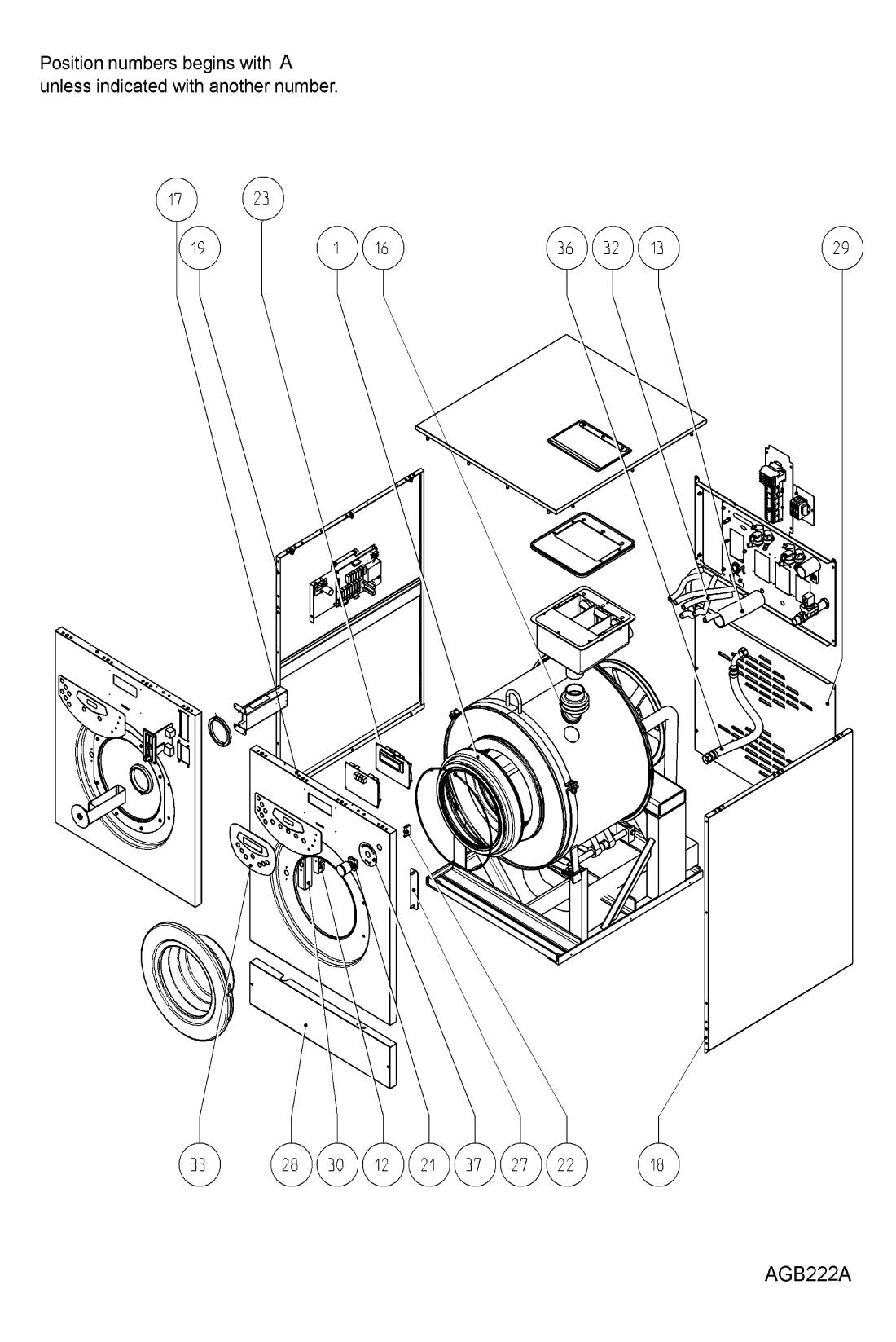 Position numbers begins with A
unless indicated with another number.

17 23

19 1 16 36 32 13 29

33 28 30 12 21 37 27 22 18

AGB222A