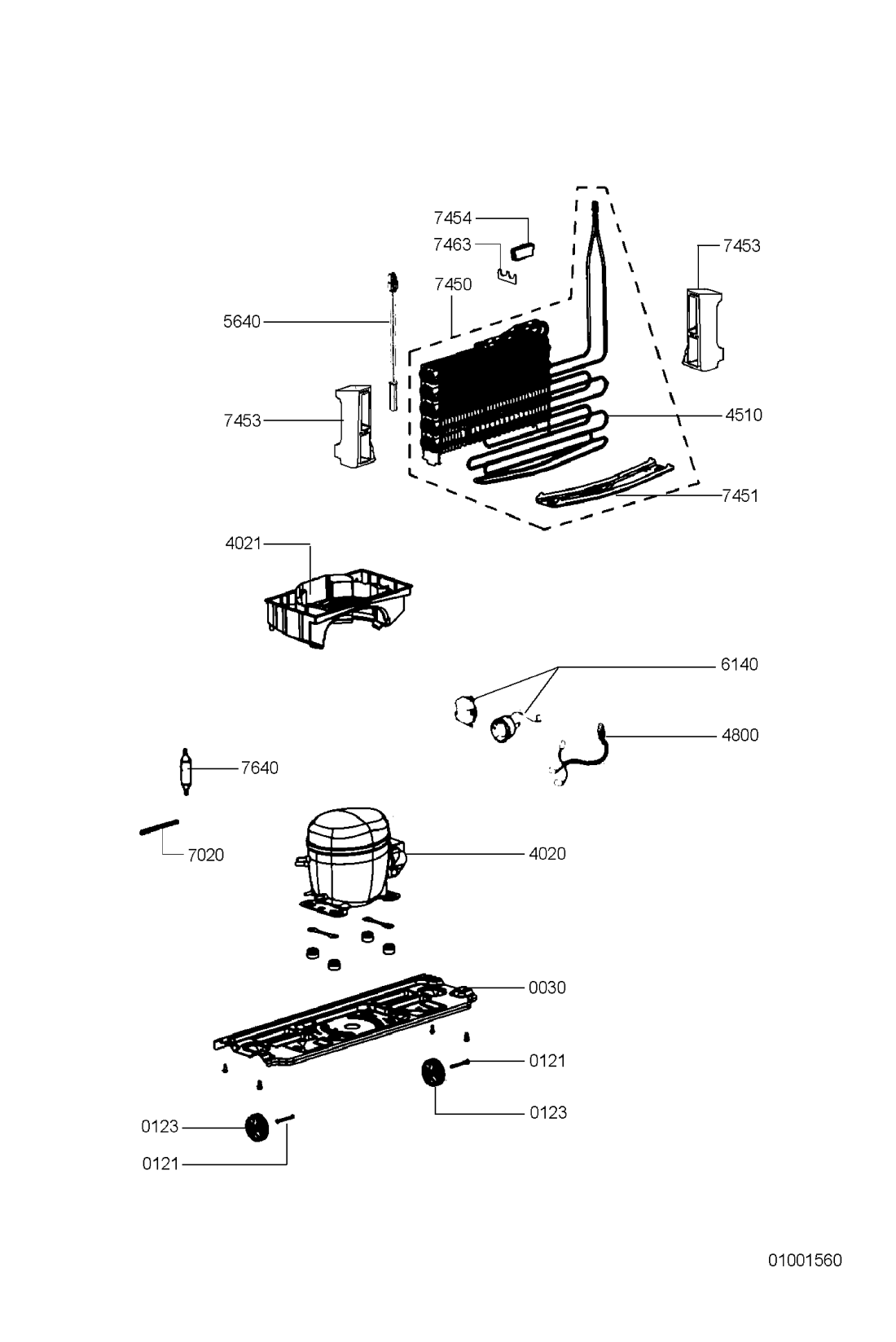 7454
7463
7453
7450
5640
7453
4510
7451
4021
6140
4800
7640
7020
4020
0030
0121
0123
0123
0121
01001560