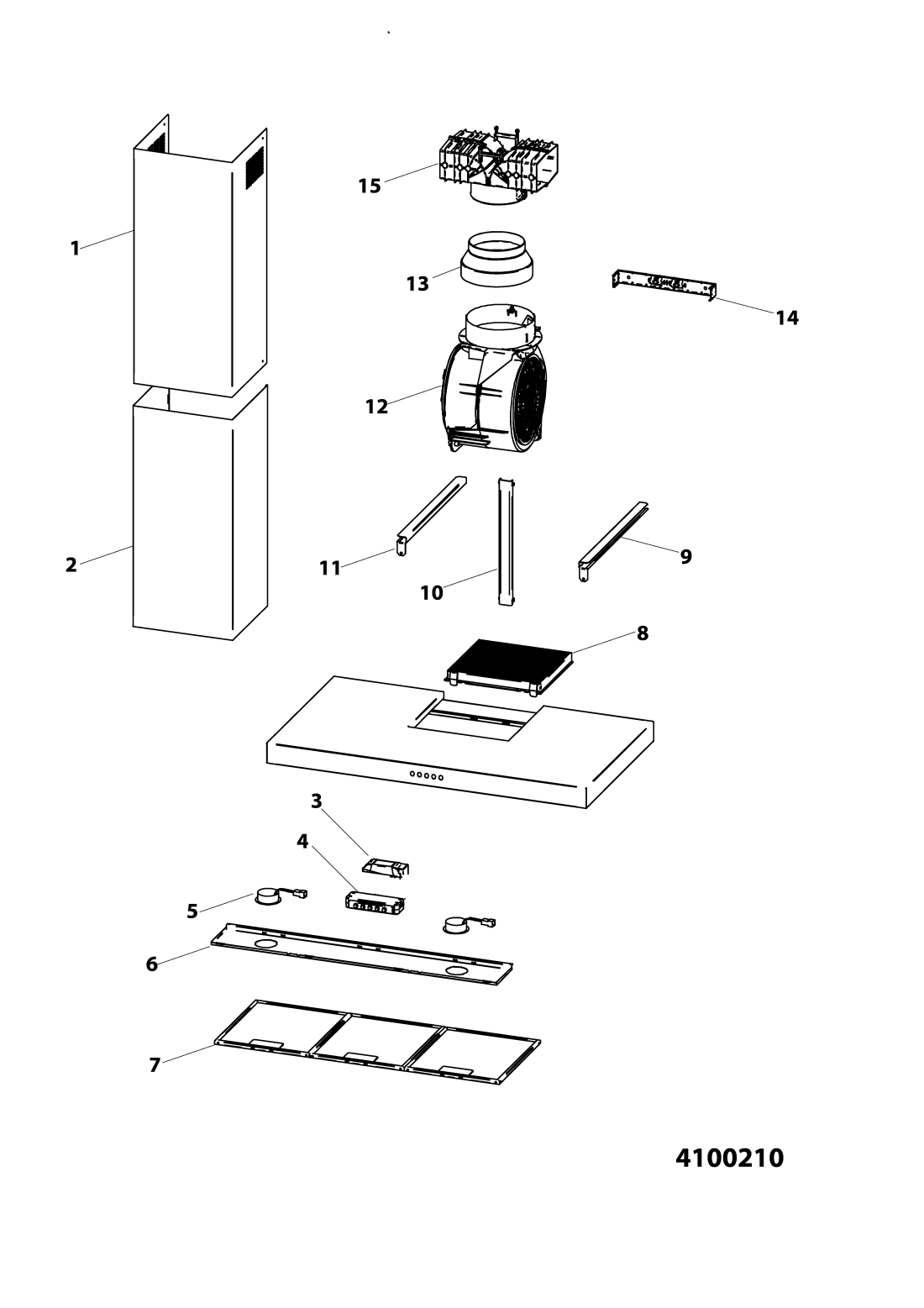 15
1
13
14
12
2
11
10
9
8
3
4
5
6
7
4100210