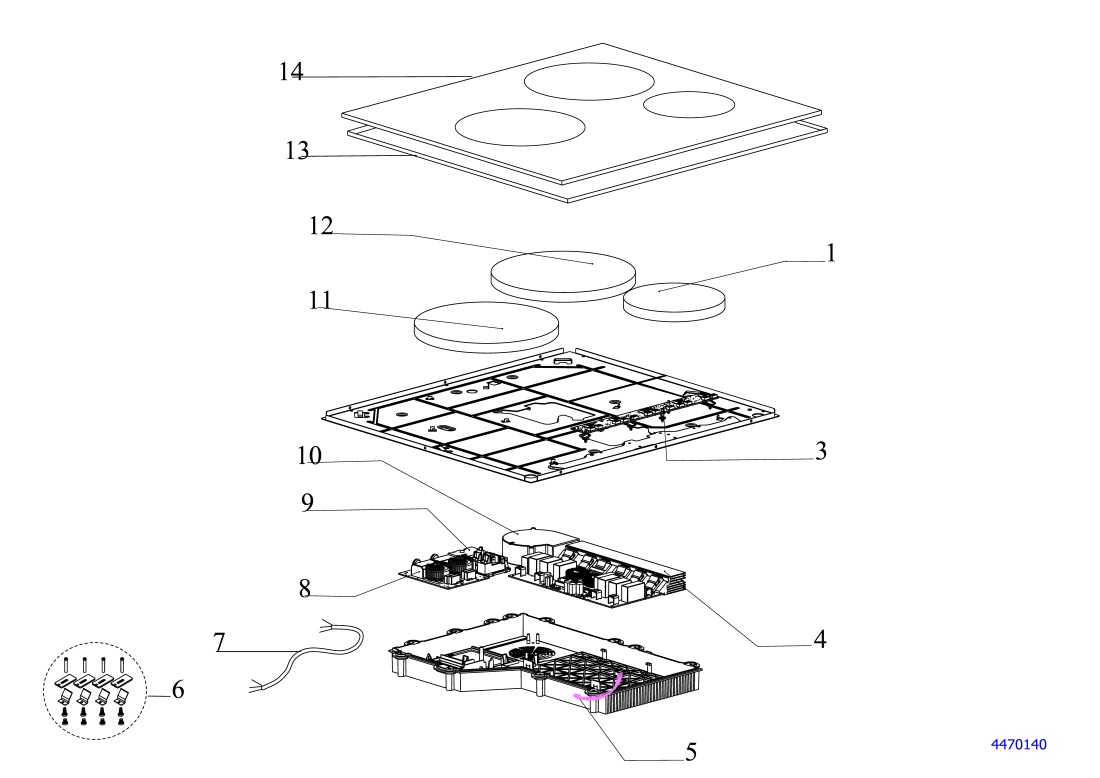 14
13
12
1
11
3
10
9
8
4
7
6
5
4470140