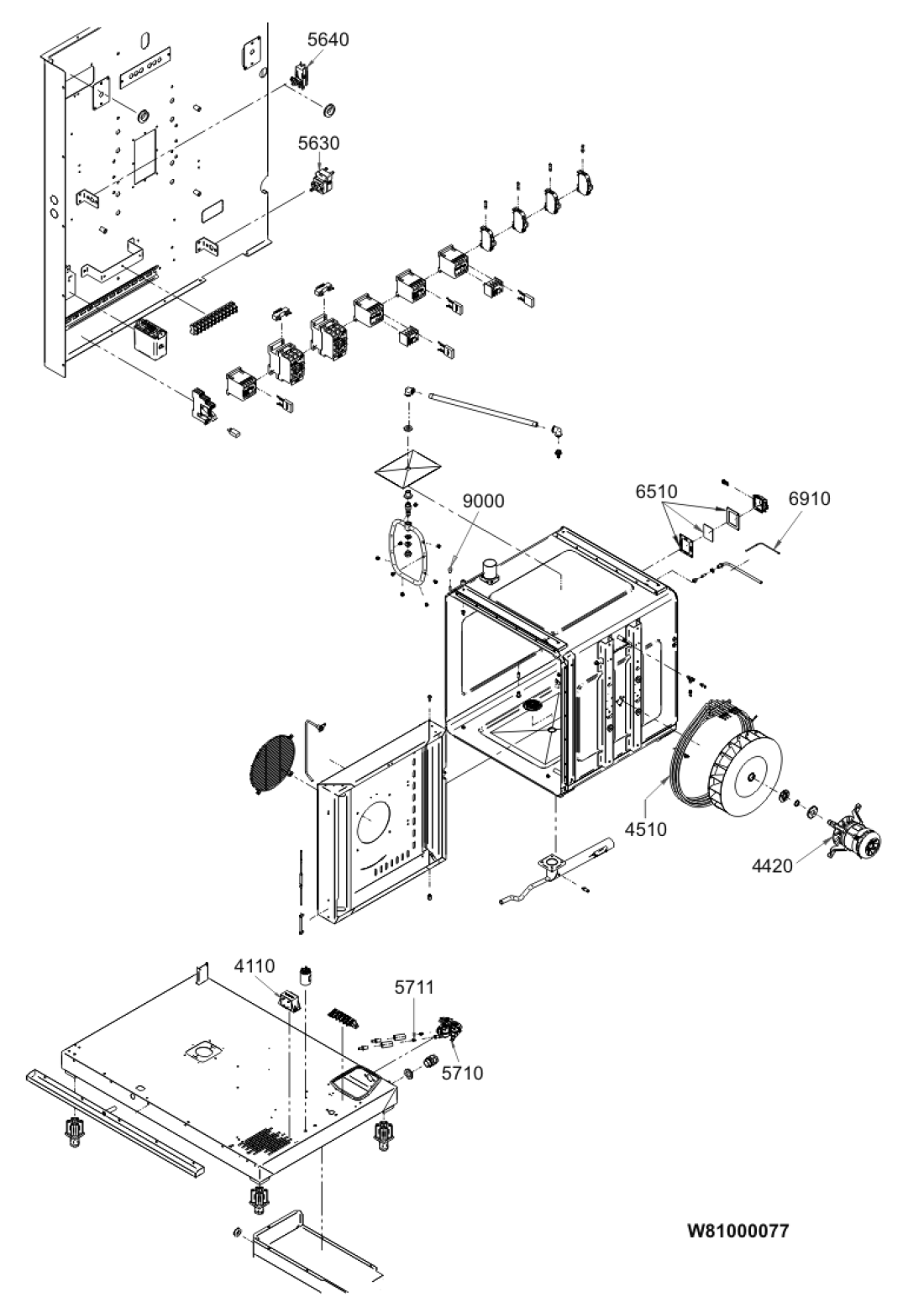 5640
5630
9000
6510
6910
4510
4420
4110
5711
5710
W81000077