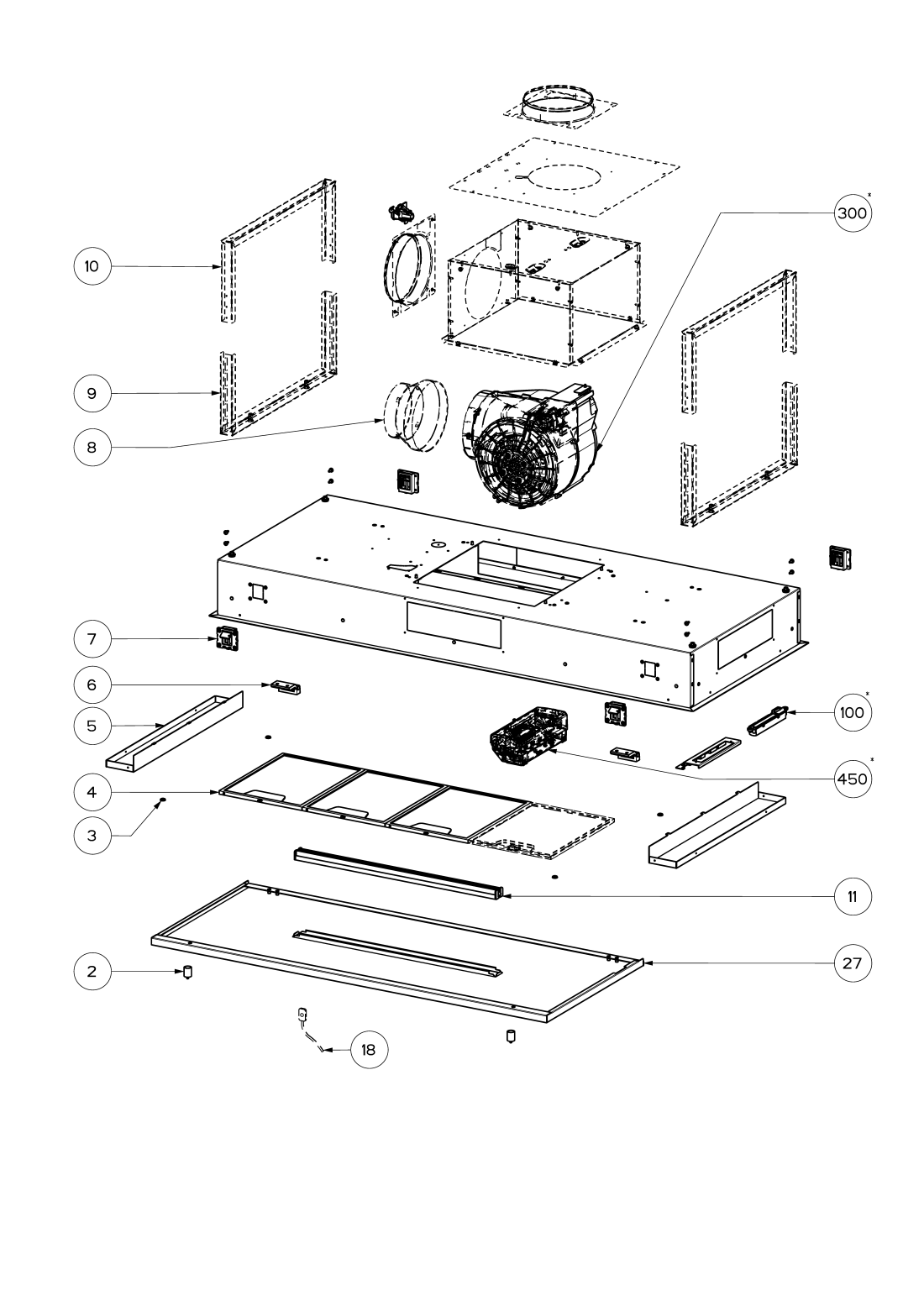 300*
10
9
8
7
6
5
100*
450*
4
3
11
2
27
18