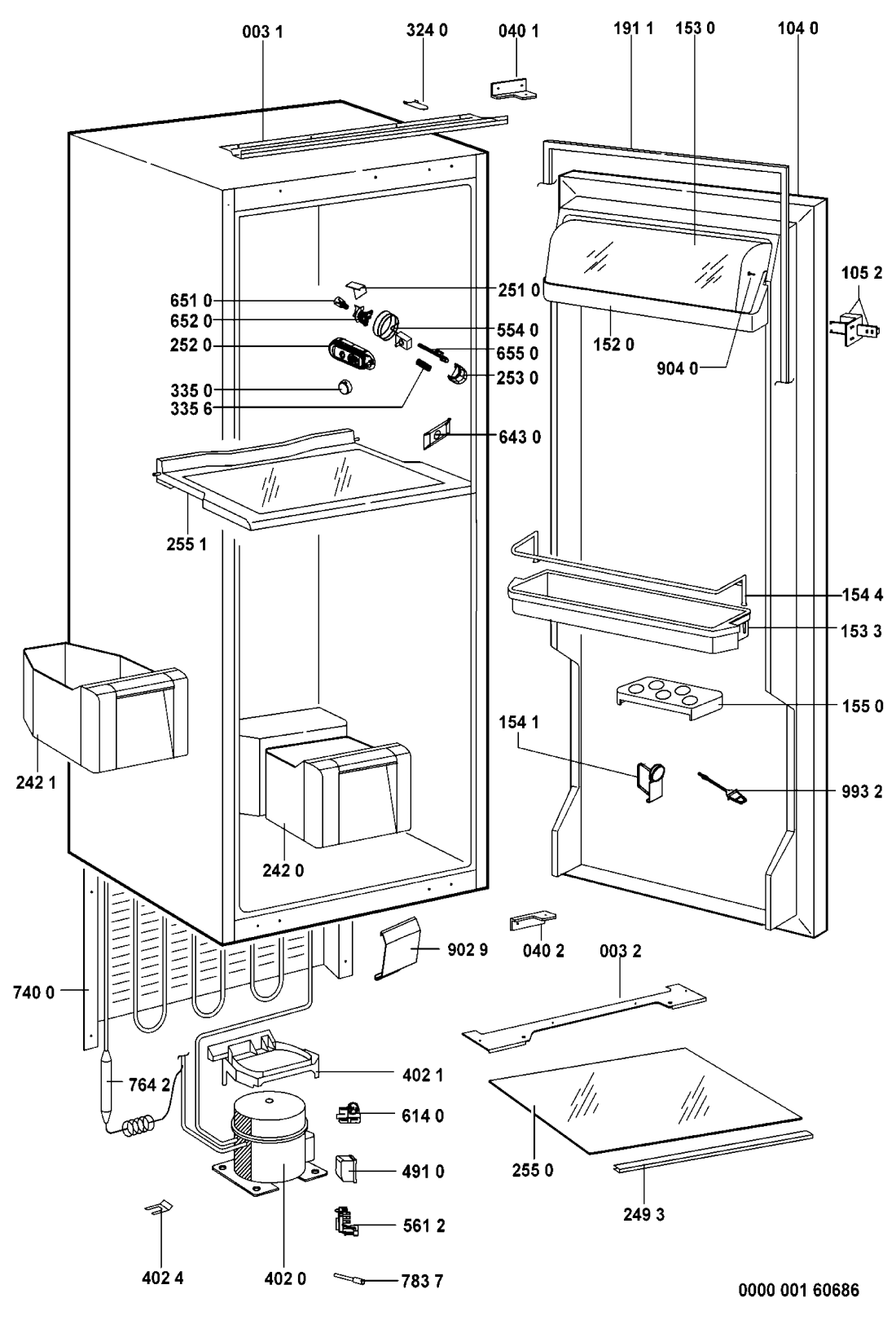 003 1
324 0
040 1
191 1
153 0
104 0
105 2
651 0
652 0
252 0
335 0
335 6
251 0
554 0
655 0
253 0
643 0
152 0
904 0
255 1
154 4
153 3
155 0
154 1
993 2
242 1
242 0
902 9
040 2
003 2
740 0
764 2
402 1
614 0
491 0
561 2
783 7
402 4
402 0
255 0
249 3
0000 001 60686