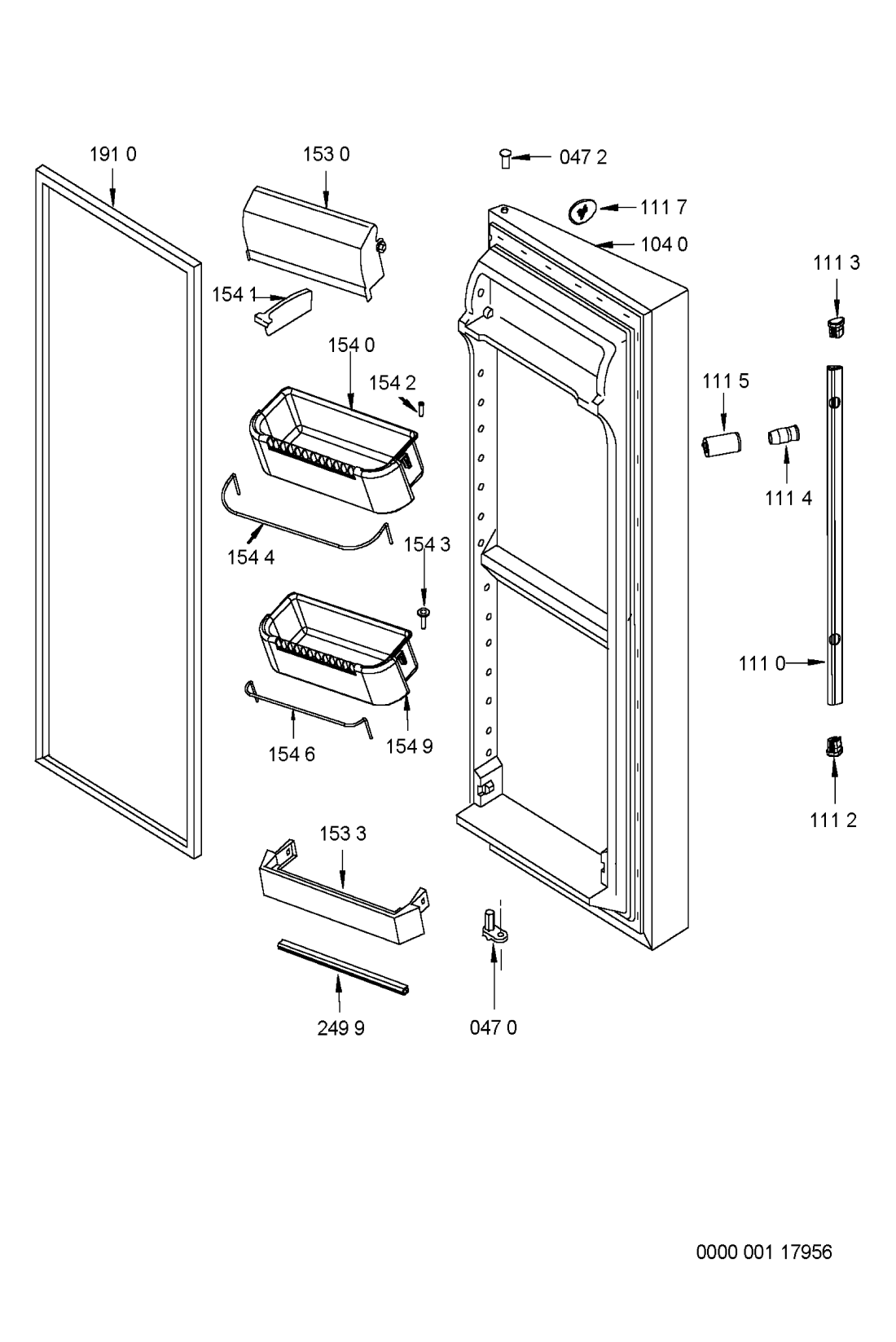 191 0
153 0
047 2
111 7
104 0
111 3
154 1
154 0
154 2
111 5
111 4
154 4
154 3
111 0
154 6
154 9
111 2
153 3
249 9
047 0

0000 001 17956