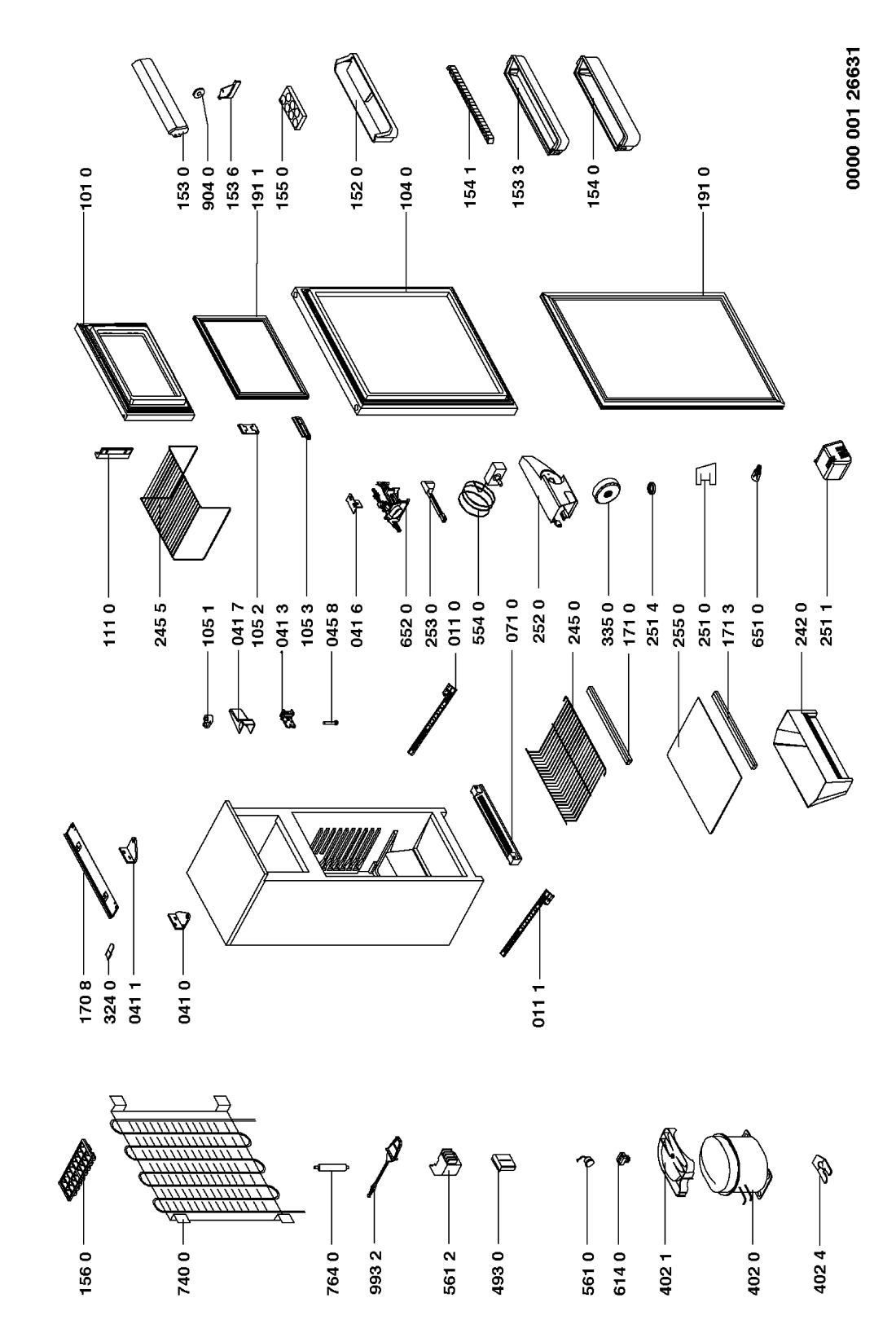 156 0
740 0
764 0
993 2
561 2
493 0
561 0
614 0
402 1
402 0
402 4

170 8
324 0
041 1
041 0
011 1

111 0
245 5
105 1
041 7
105 2
041 3
105 3
045 8
041 6
652 0
253 0
011 0
554 0
071 0
252 0
245 0
335 0
171 0
251 4
255 0
251 0
171 3
651 0
242 0
251 1

101 0
153 0
904 0
153 6
191 1
155 0
152 0
104 0
154 1
153 3
154 0
191 0

0000 001 26631