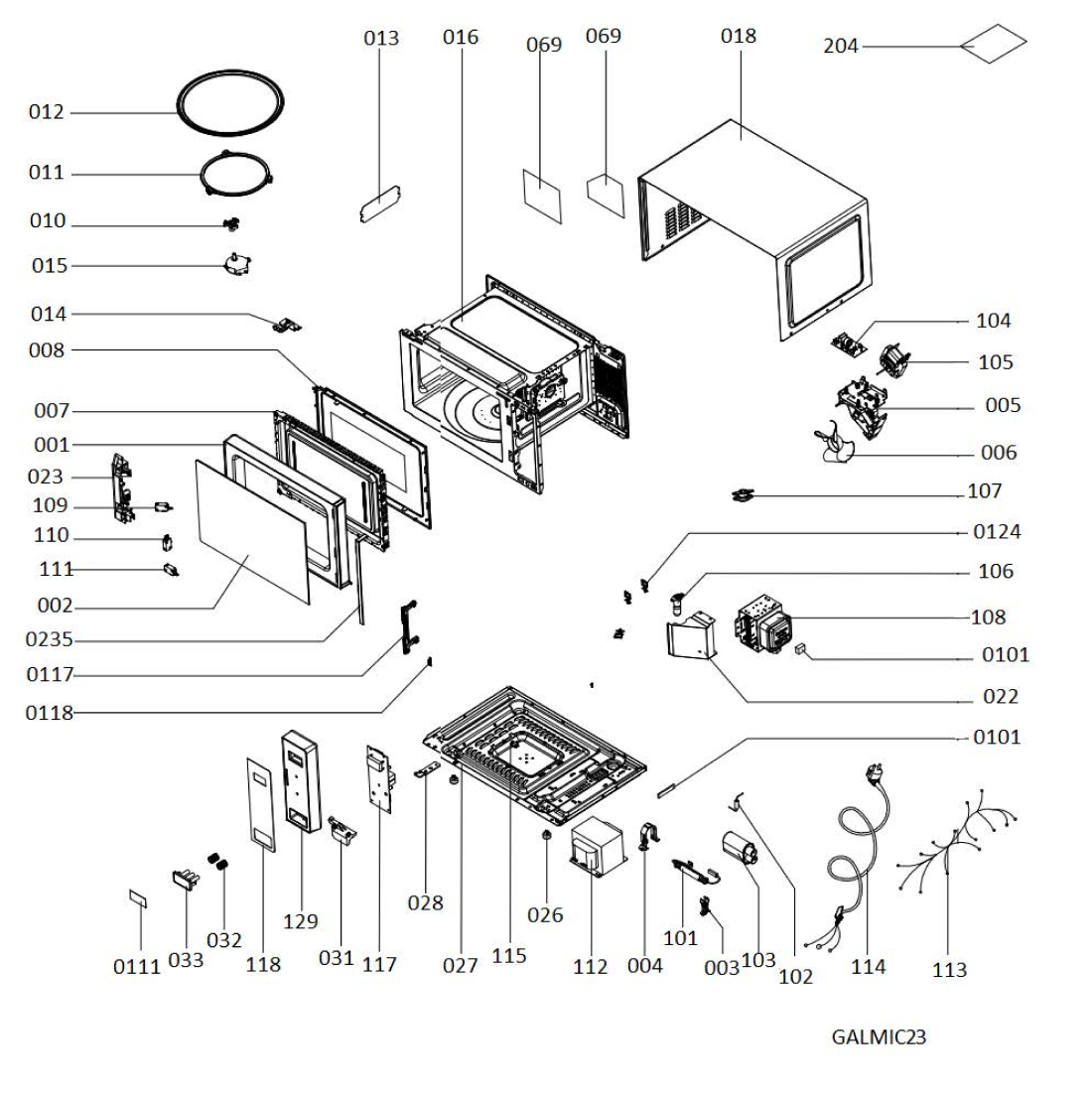 013
016
069
069
018
204
012
011
010
015
014
008
007
001
023
109
110
111
002
0235
0117
0118
104
105
005
006
107
0124
106
108
0101
022
0101
0111
033
032
118
129
031
117
028
027
115
026
112
004
101
003
103
102
114
113
GALMIC23