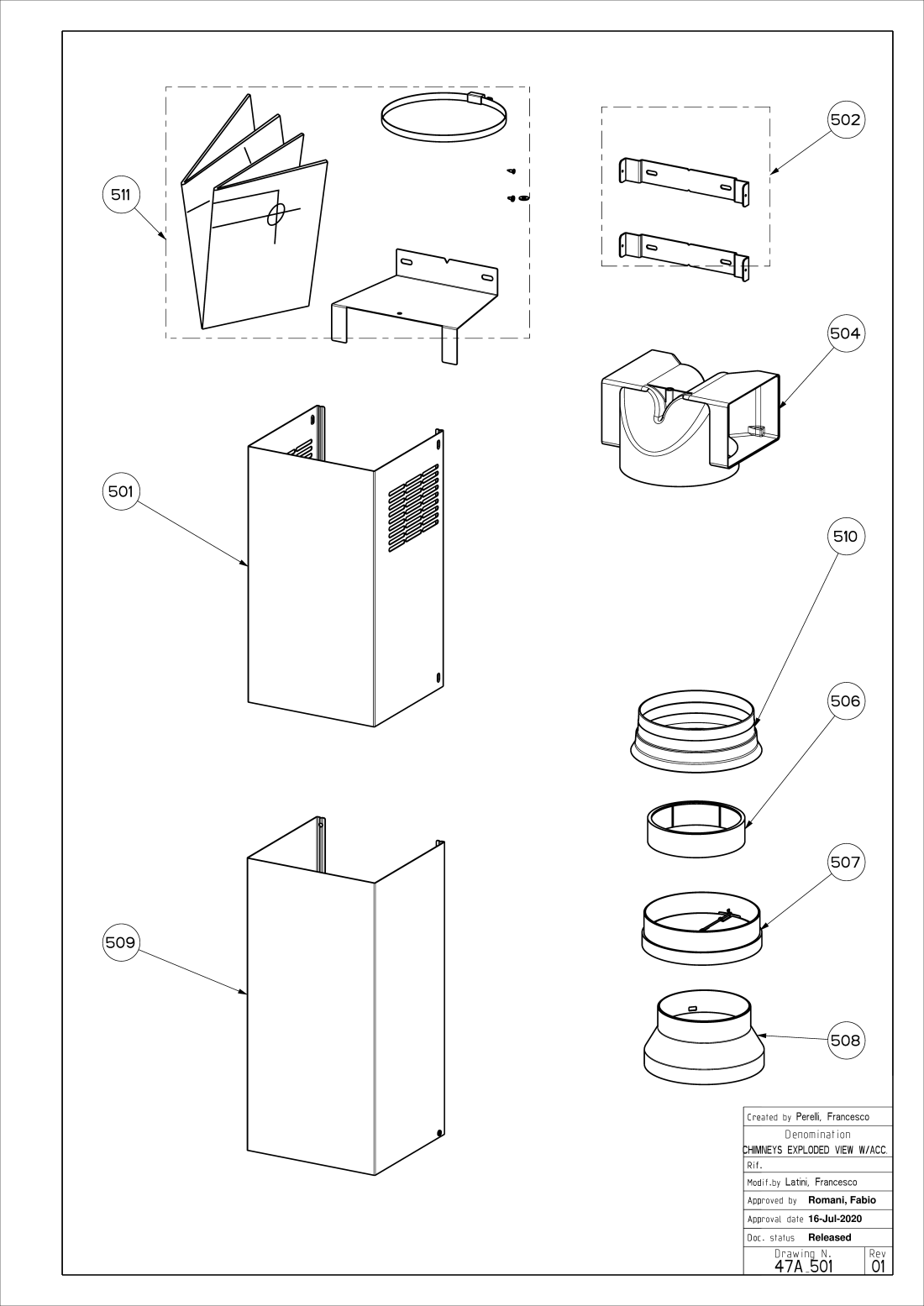 511

502

504

501

510

506

507

509

508

Created by Perelli, Francesco
Denomination
CHIMNEYS EXPLODED VIEW W/ACC.
Rif.
Modif.by Latini, Francesco
Approved by Romani, Fabio
Approval date 16-Jul-2020
Doc. status Released
Drawing N.
47A_501
Rev
01