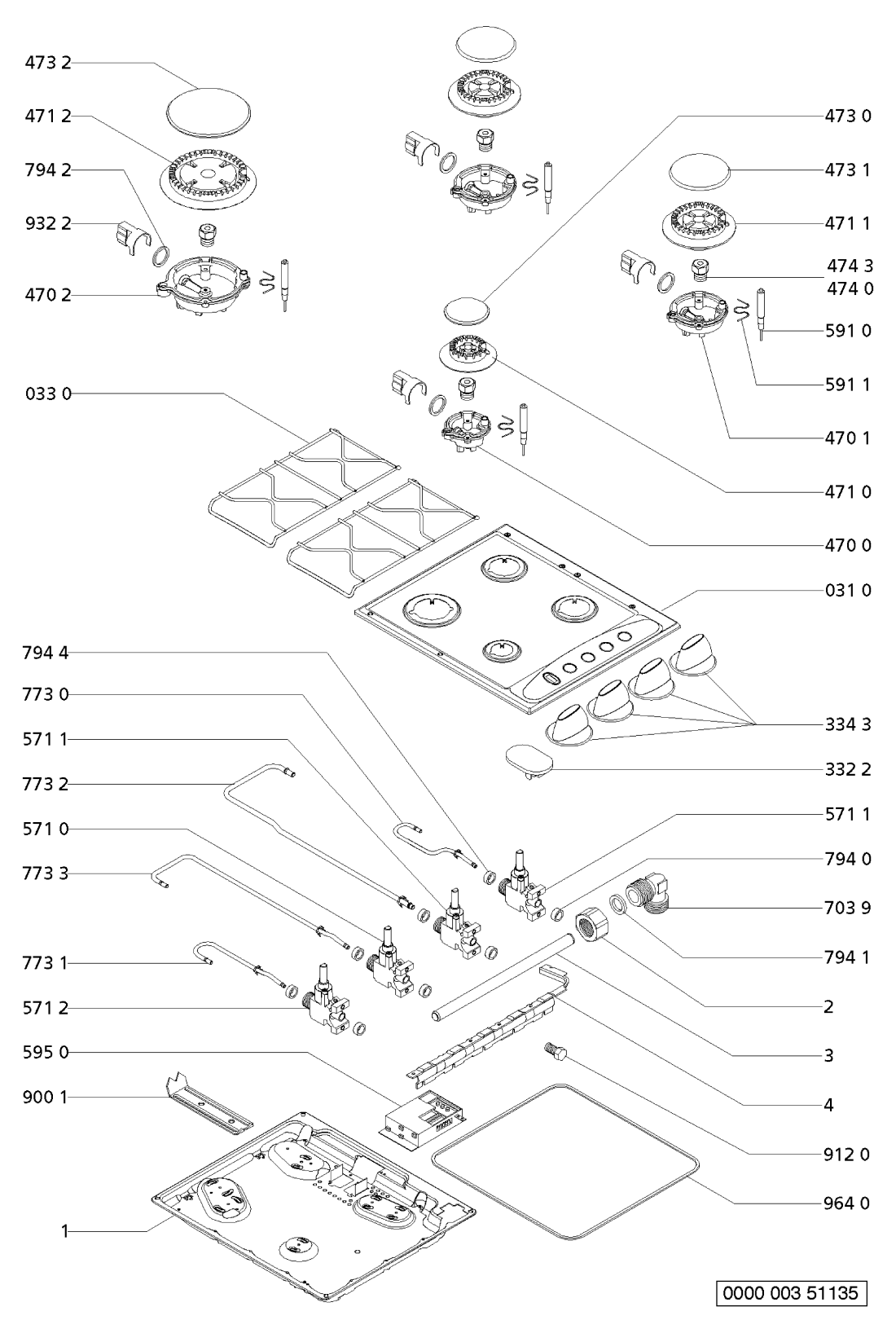 473 2
471 2
794 2
932 2
470 2
033 0
794 4
773 0
571 1
773 2
571 0
773 3
773 1
571 2
595 0
900 1
1
473 0
473 1
471 1
474 3
474 0
591 0
591 1
470 1
471 0
470 0
031 0
334 3
332 2
571 1
794 0
703 9
794 1
2
3
4
912 0
964 0
0000 003 51135