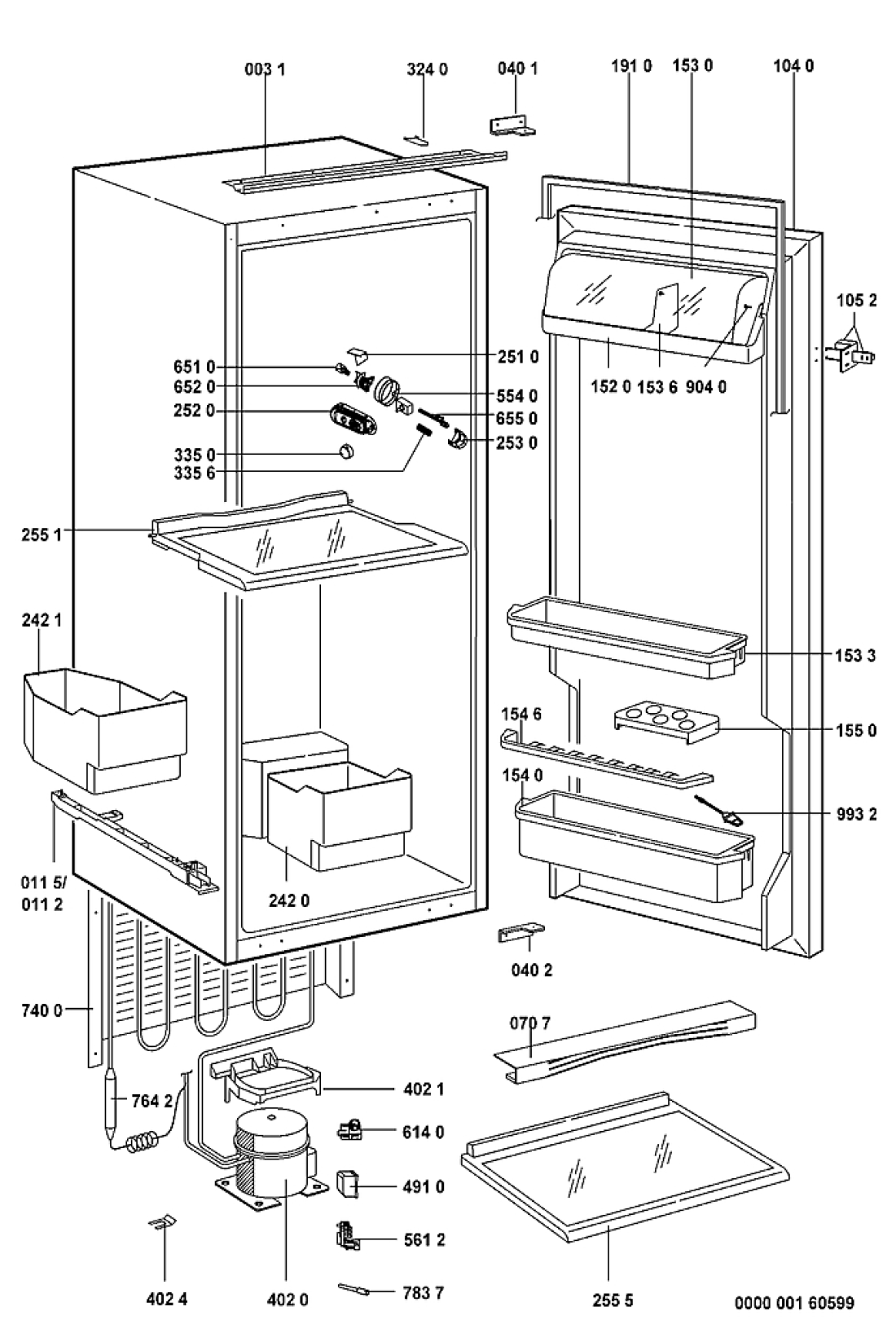 003 1
324 0
040 1
191 0
153 0
104 0
105 2
651 0
652 0
252 0
335 0
335 6
251 0
554 0
655 0
253 0
152 0
153 6
904 0
255 1
242 1
153 3
154 6
155 0
154 0
993 2
011 5/
011 2
242 0
040 2
740 0
070 7
764 2
402 1
614 0
491 0
561 2
783 7
402 4
402 0
255 5
0000 001 60599