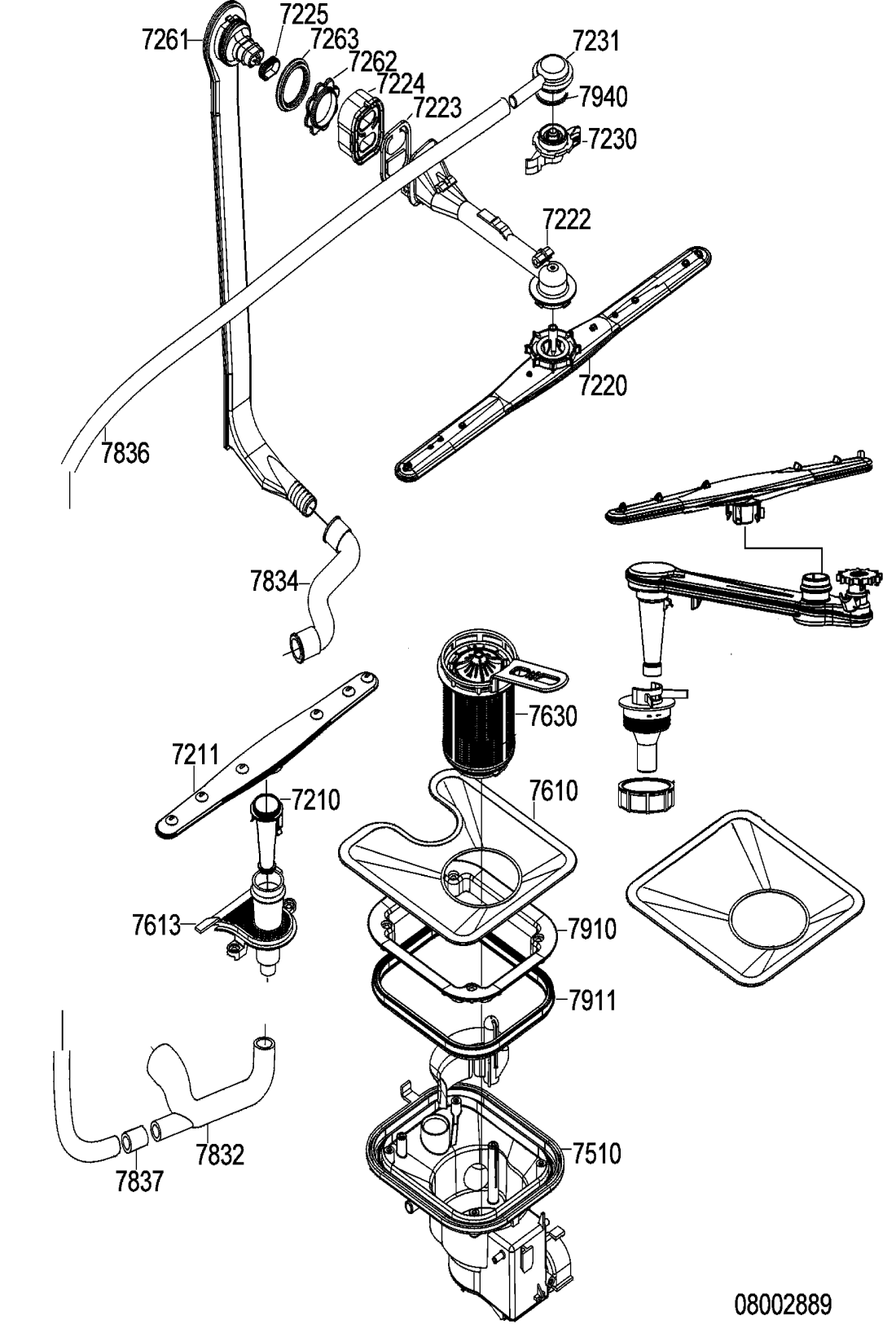 7261
7225
7263
7262
7224
7223
7231
7940
7230
7222
7220
7836
7834
7630
7211
7210
7610
7613
7910
7911
7832
7837
7510
08002889