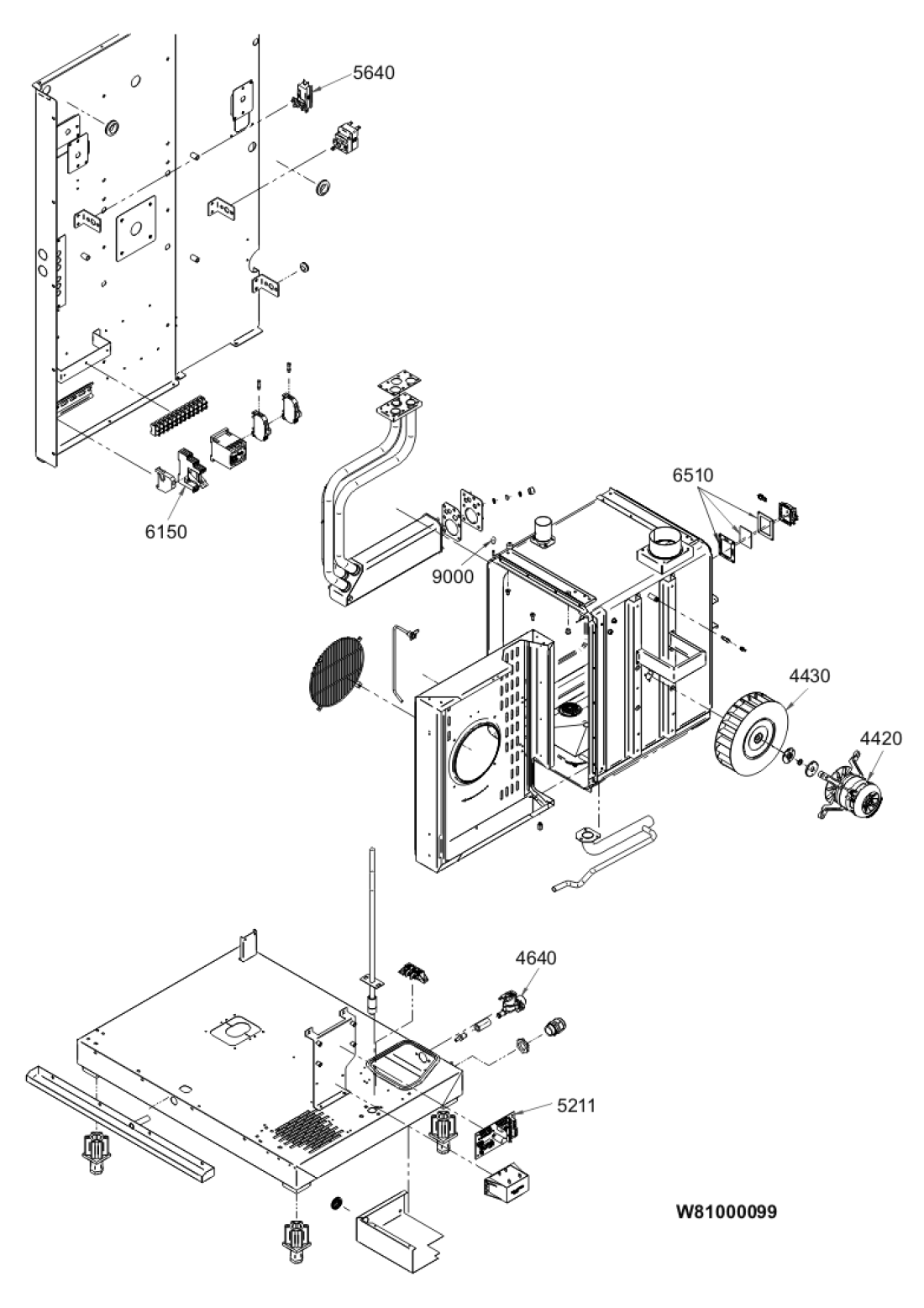 5640

6150

6510

9000

4430

4420

4640

5211

W81000099