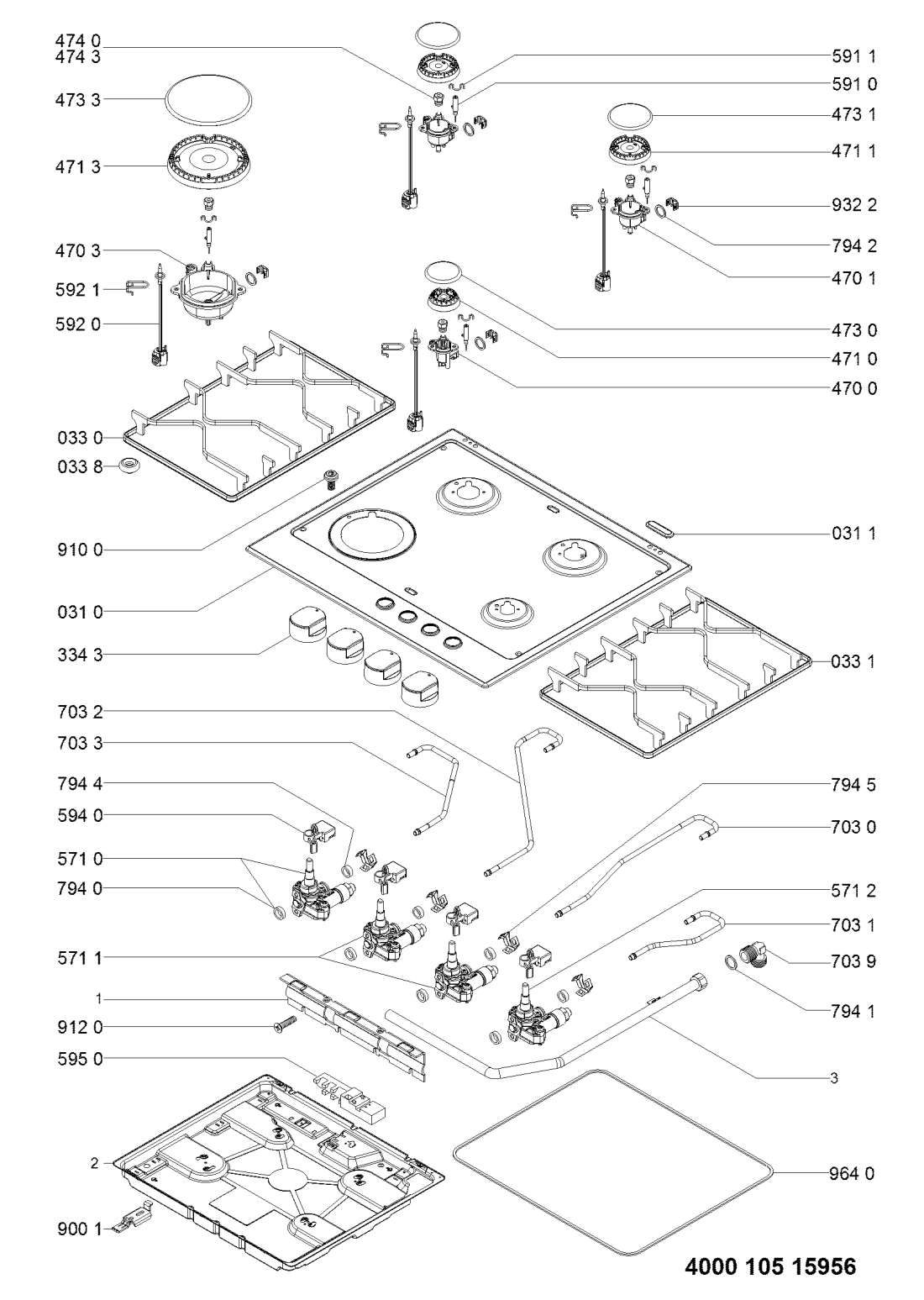 474 0
474 3
473 3
471 3
470 3
592 1
592 0
033 0
033 8
910 0
031 0
334 3
703 2
703 3
794 4
594 0
571 0
794 0
571 1
1
912 0
595 0
2
900 1
591 1
591 0
473 1
471 1
932 2
794 2
470 1
473 0
471 0
470 0
031 1
033 1
794 5
703 0
571 2
703 1
703 9
794 1
3
964 0
4000 105 15956