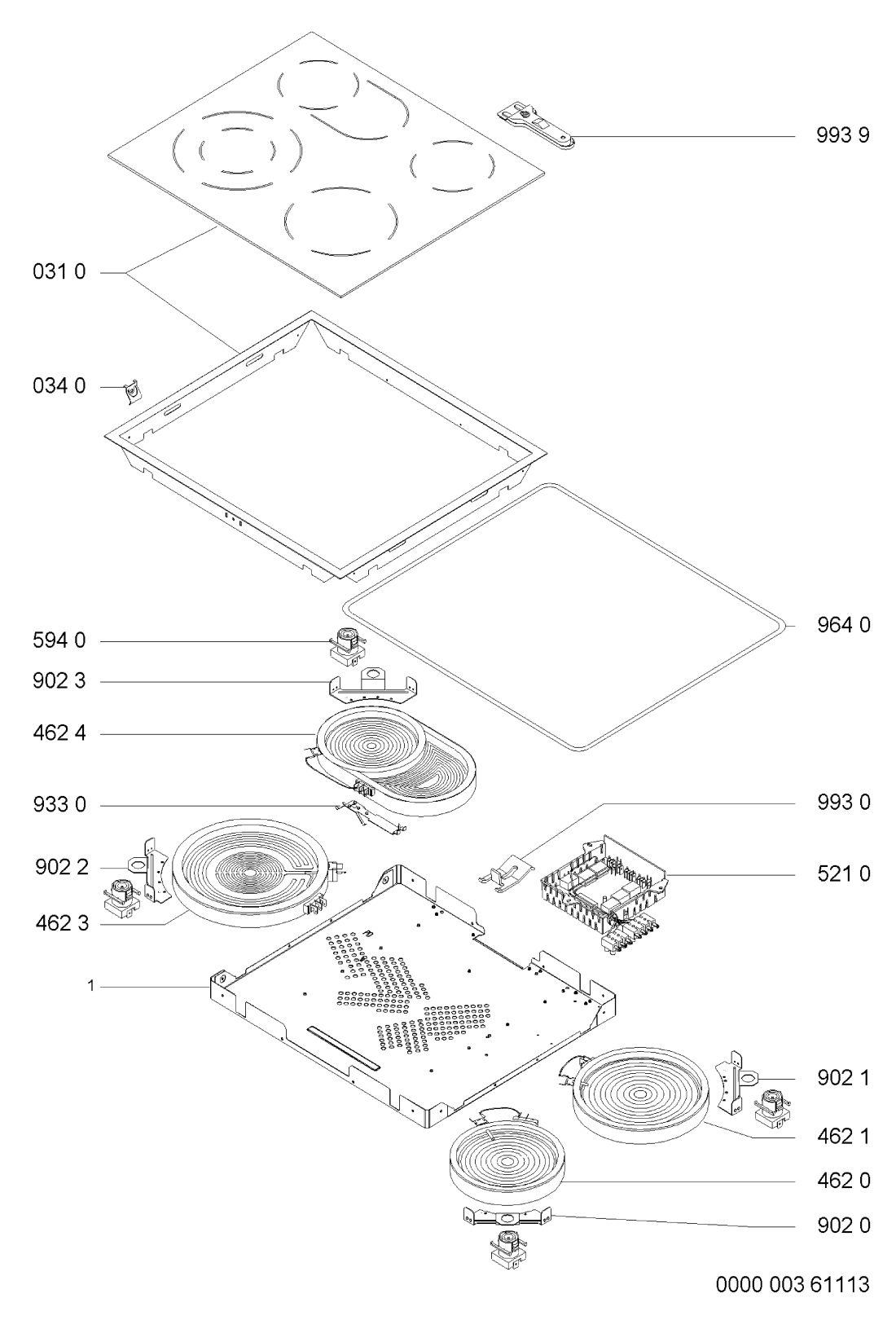 993 9

031 0

034 0

964 0

594 0

902 3

462 4

933 0

993 0

902 2

521 0

462 3

1

902 1

462 1

462 0

902 0

0000 003 61113