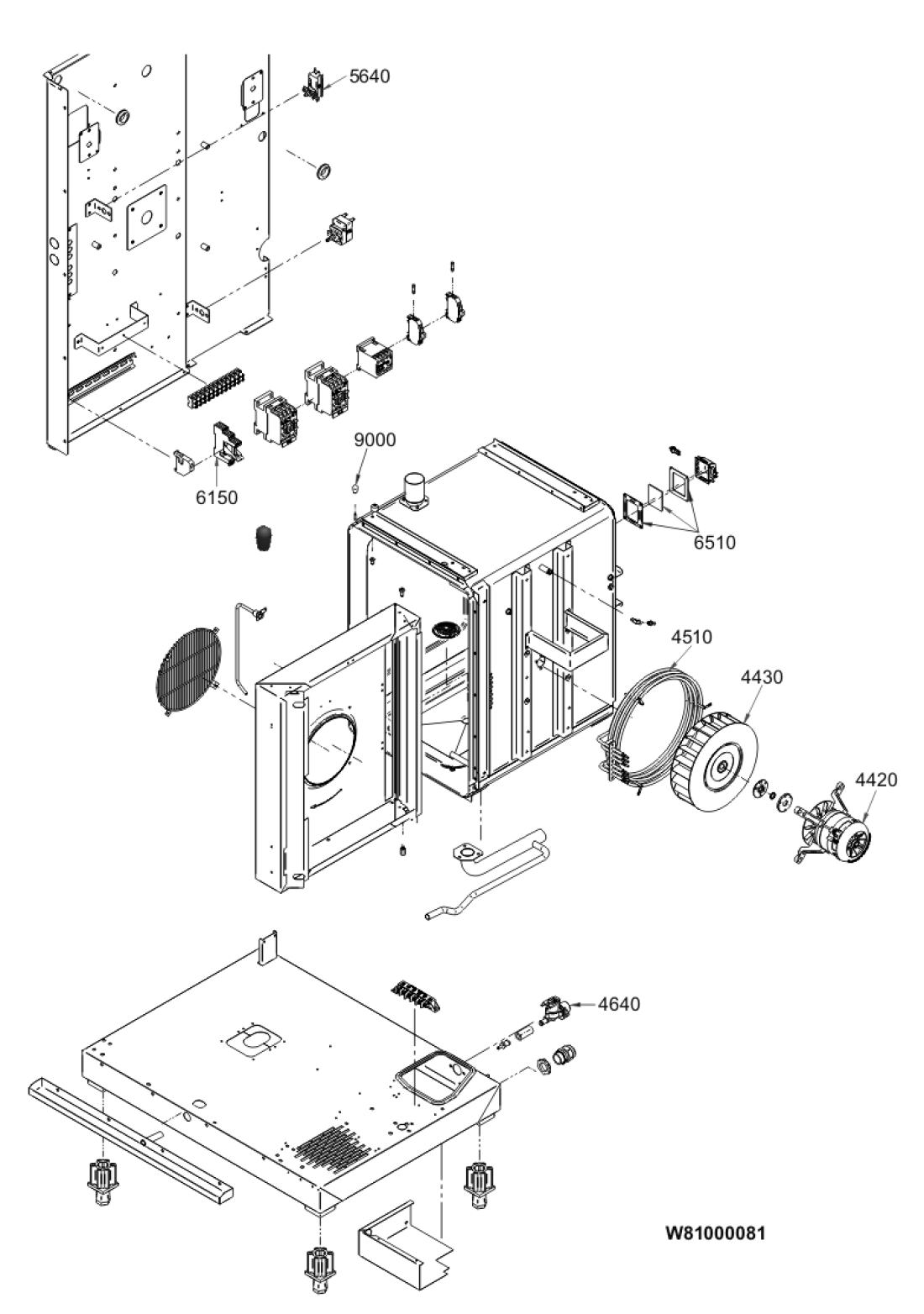 5640

9000

6150

6510

4510

4430

4420

4640

W81000081