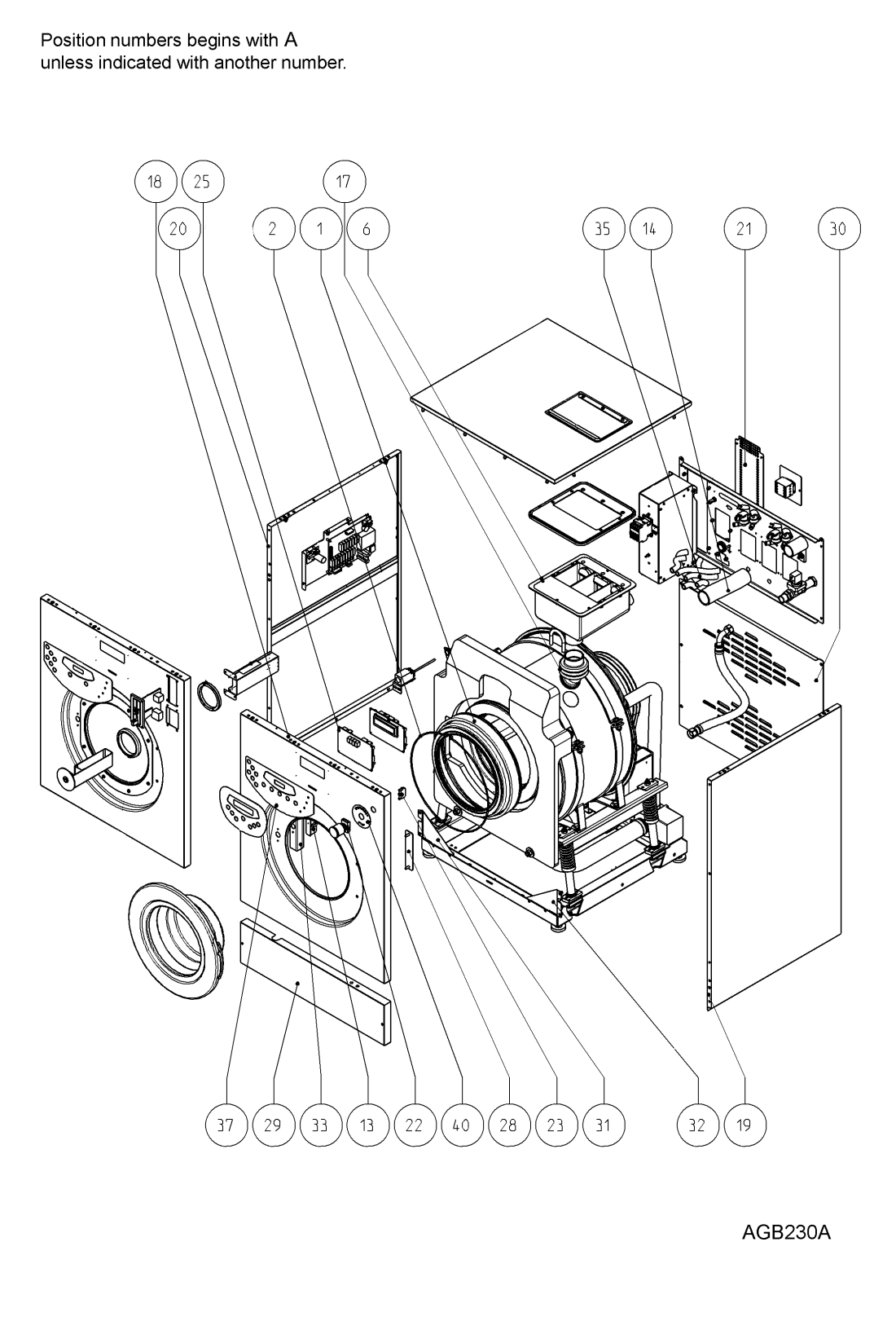 Position numbers begins with A
unless indicated with another number.

18 25 17
20 2 1 6 35 14 21 30

37 29 33 13 22 40 28 23 31 32 19

AGB230A