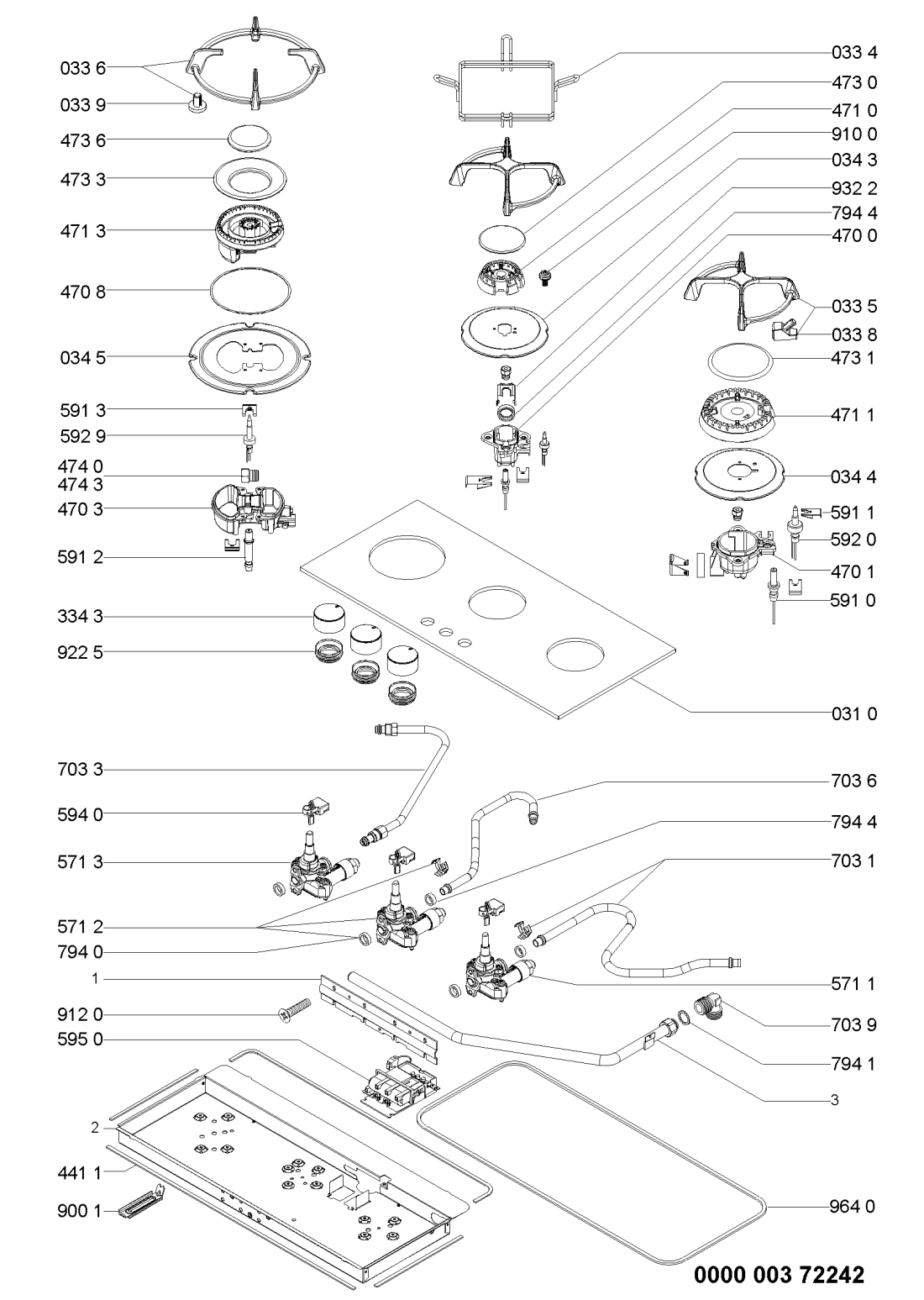 033 6
033 9
473 6
473 3
471 3
470 8
034 5
591 3
592 9
474 0
474 3
470 3
591 2
334 3
922 5
703 3
594 0
571 3
571 2
794 0
1
912 0
595 0
2
441 1
900 1

033 4
473 0
471 0
910 0
034 3
932 2
794 4
470 0
033 5
033 8
473 1
471 1
034 4
591 1
592 0
470 1
591 0
031 0
703 6
794 4
703 1
571 1
703 9
794 1
3
964 0

0000 003 72242