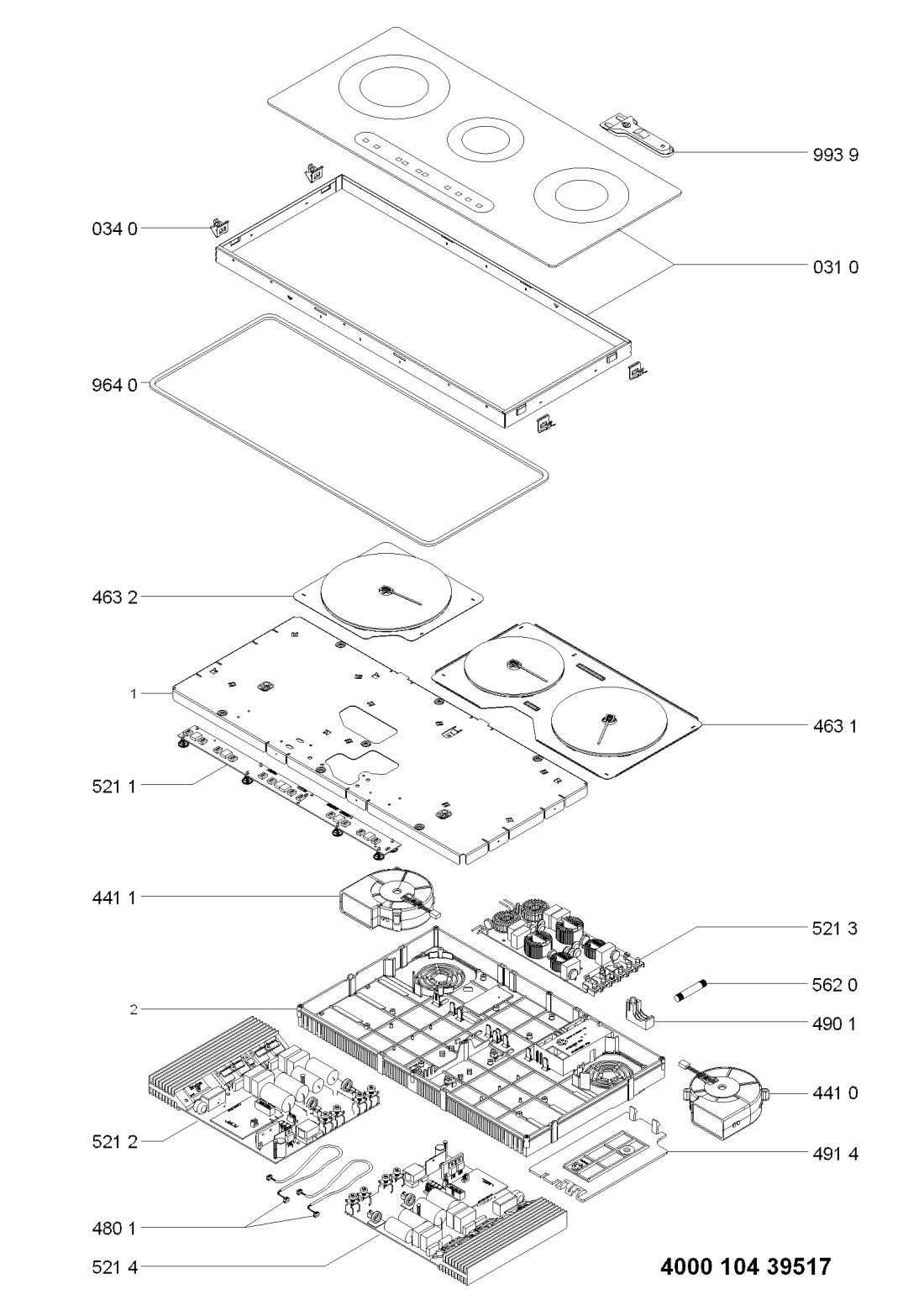 993 9
034 0
031 0
964 0
463 2
1
463 1
521 1
441 1
521 3
562 0
2
490 1
441 0
521 2
491 4
480 1
521 4
4000 104 39517