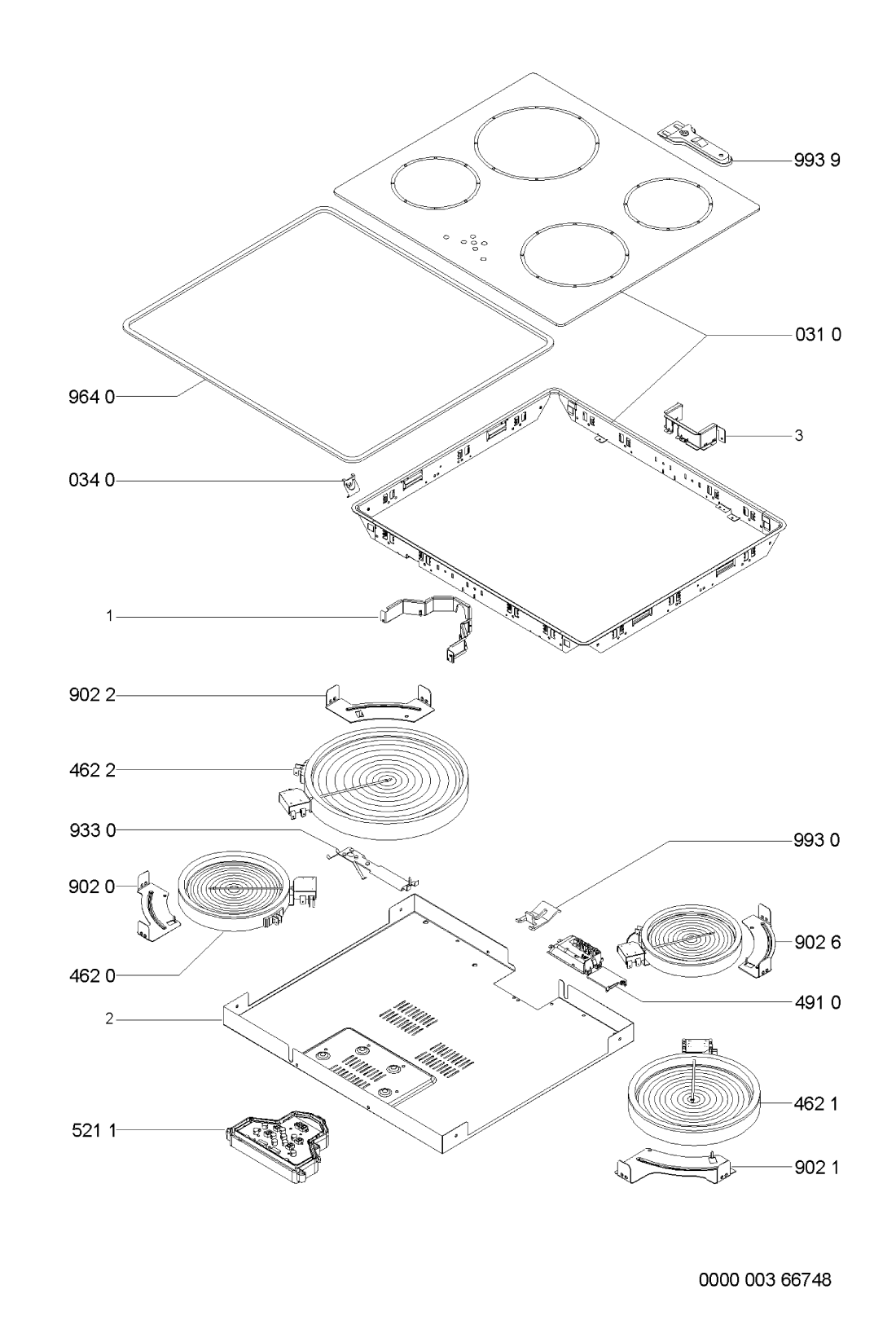 993 9

031 0

964 0

3

034 0

1

902 2

462 2

933 0

993 0

902 0

902 6

462 0

491 0

2

462 1

521 1

902 1

0000 003 66748