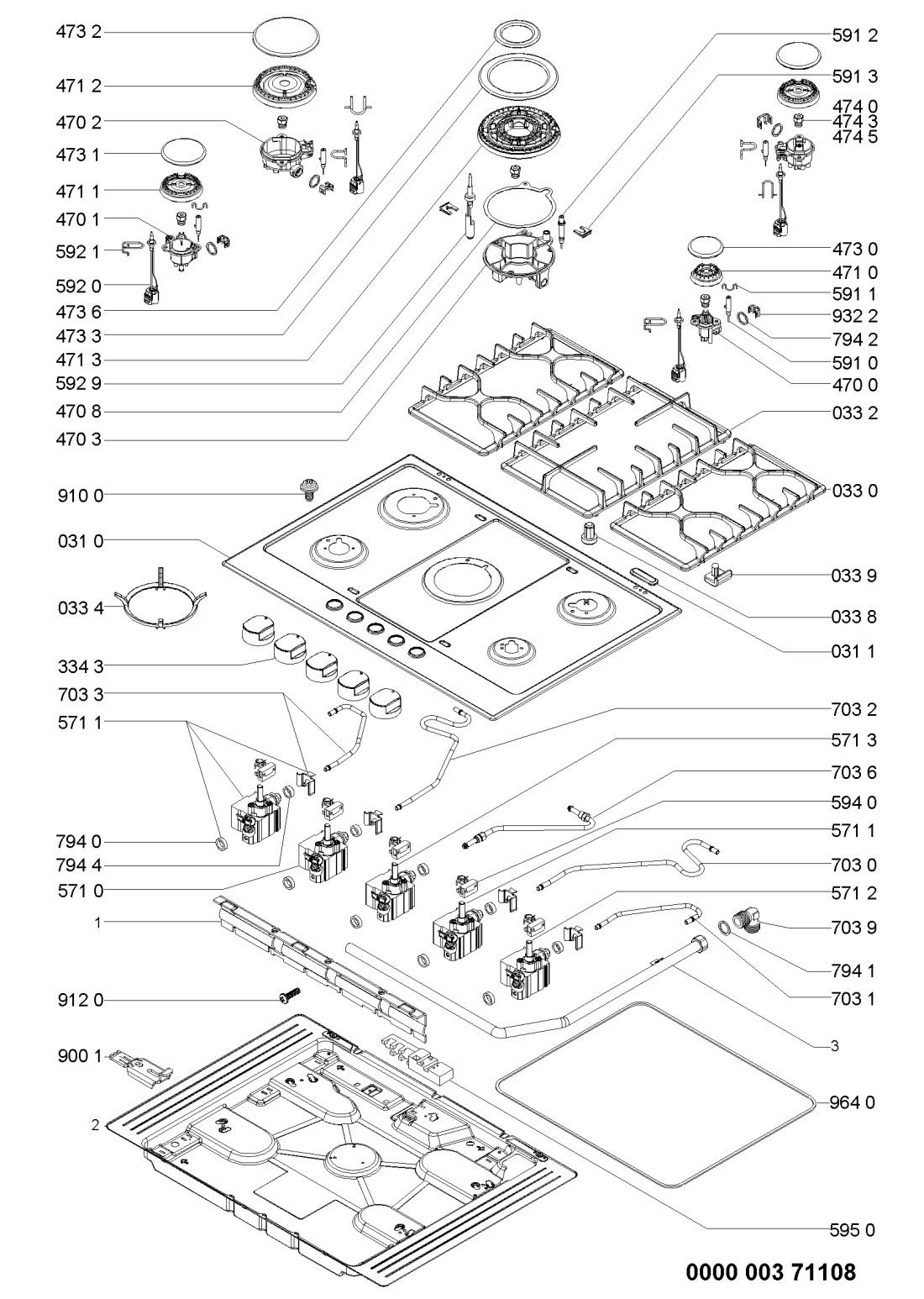 473 2
471 2
470 2
473 1
471 1
470 1
592 1
592 0
473 6
473 3
471 3
592 9
470 8
470 3
910 0
031 0
033 4
334 3
703 3
571 1
794 0
794 4
571 0
1
912 0
900 1
2
591 2
591 3
474 0
474 3
474 5
473 0
471 0
591 1
932 2
794 2
591 0
470 0
033 2
033 0
033 9
033 8
031 1
703 2
571 3
703 6
594 0
571 1
703 0
571 2
703 9
794 1
703 1
3
964 0
595 0
0000 003 71108