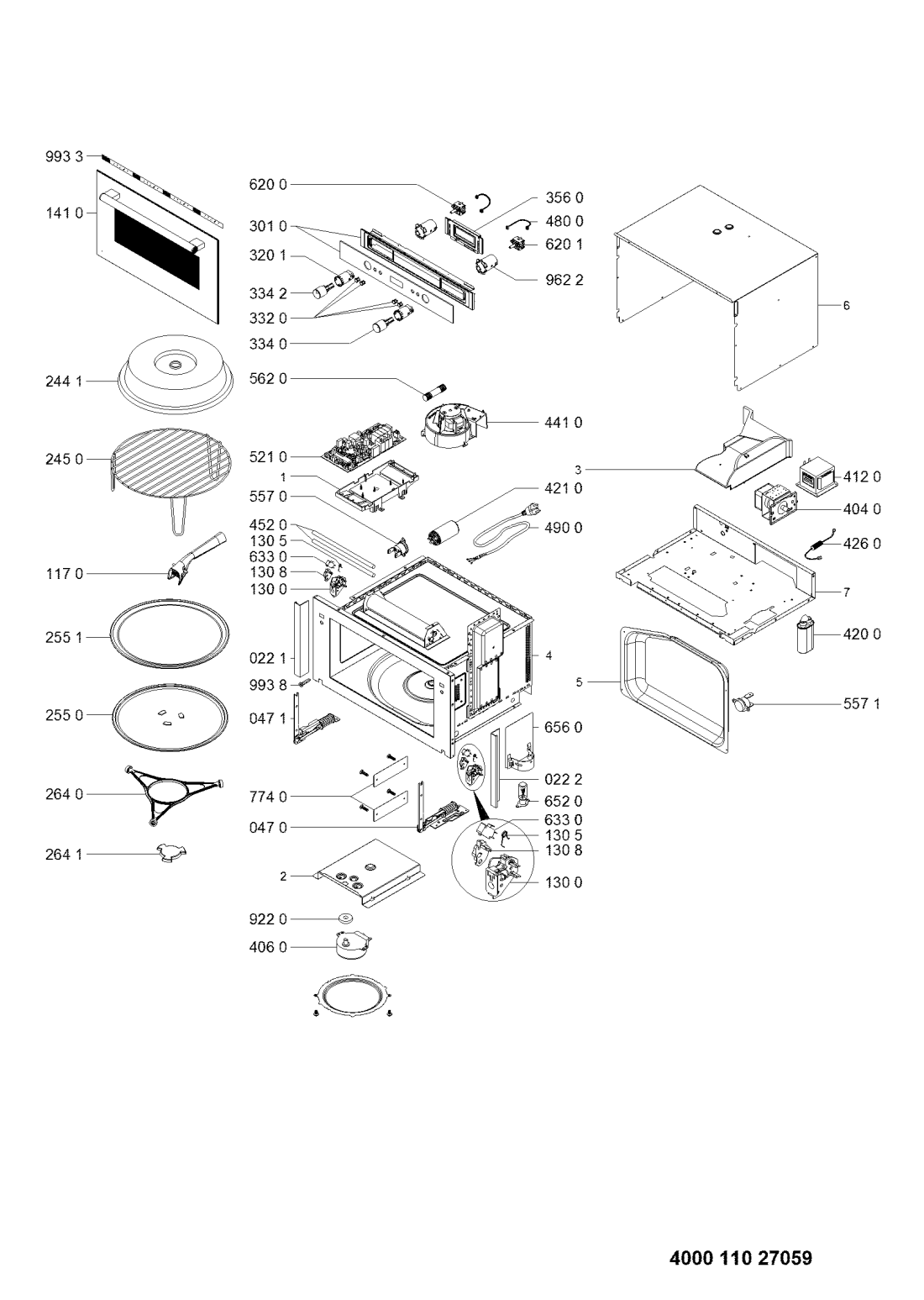 993 3
141 0
244 1
245 0
117 0
255 1
255 0
264 0
264 1
620 0
301 0
320 1
334 2
332 0
334 0
562 0
521 0
1
557 0
452 0
130 5
633 0
130 8
130 0
022 1
993 8
047 1
774 0
047 0
2
922 0
406 0
356 0
480 0
620 1
962 2
441 0
421 0
490 0
4
656 0
022 2
652 0
633 0
130 5
130 8
130 0
6
3
412 0
404 0
426 0
7
420 0
5
557 1
4000 110 27059