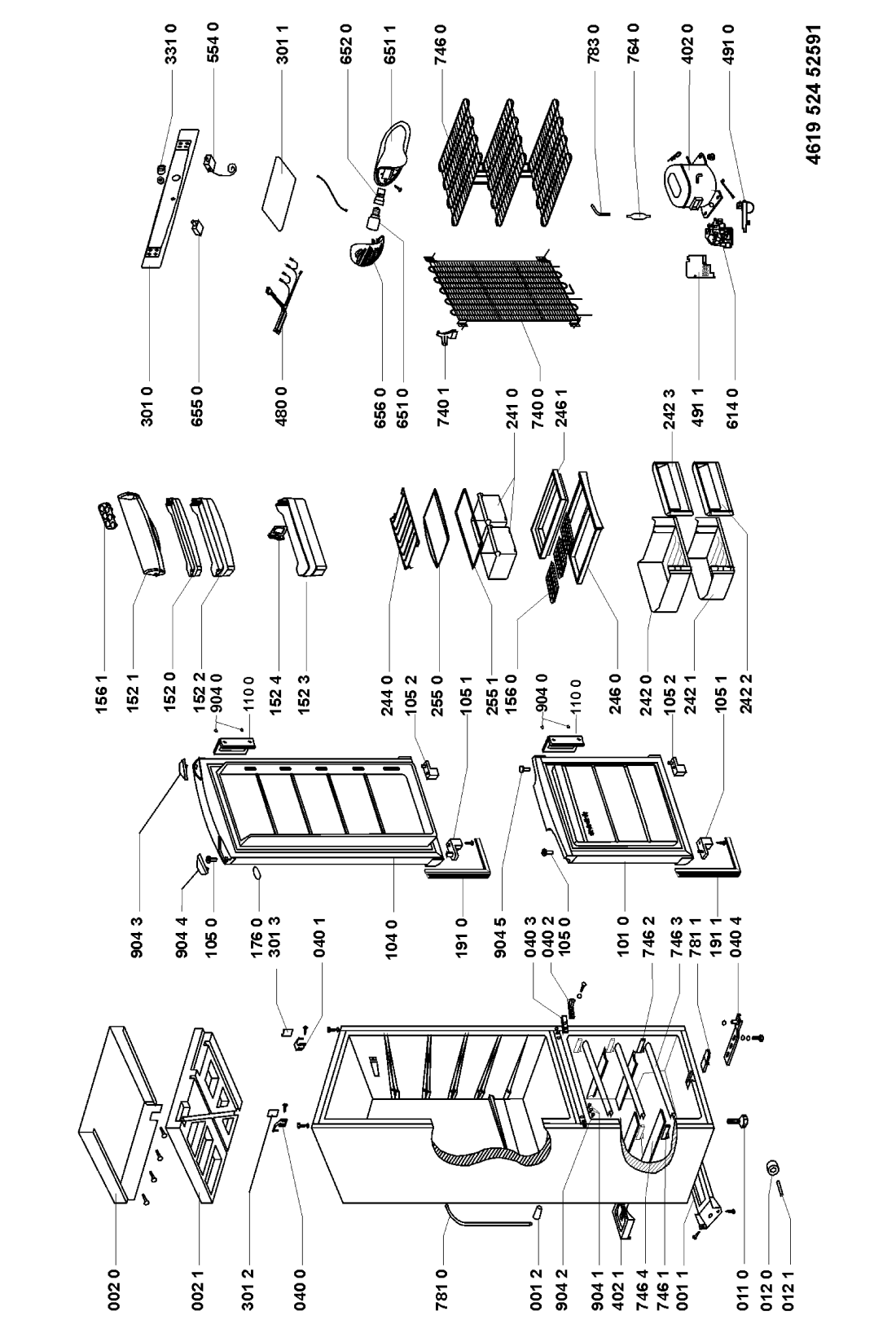 002 0
002 1
301 2
040 0
781 0
001 2
904 2
904 1
402 1
746 4
746 1
001 1
011 0
012 0
012 1

904 3
904 4
105 0
176 0
301 3
040 1
104 0
191 0
904 5
040 3
040 2
105 0
101 0
746 2
746 3
781 1
191 1
040 4

156 1
152 1
152 0
152 2
904 0
110 0
152 4
152 3
244 0
105 2
255 0
105 1
255 1
156 0
904 0
110 0
246 0
242 0
105 2
242 1
105 1
242 2

301 0
655 0
480 0
656 0
651 0
740 1
241 0
740 0
246 1
242 3
491 1
614 0

331 0
554 0
301 1
652 0
651 1
746 0
783 0
764 0
402 0
491 0

4619 524 52591