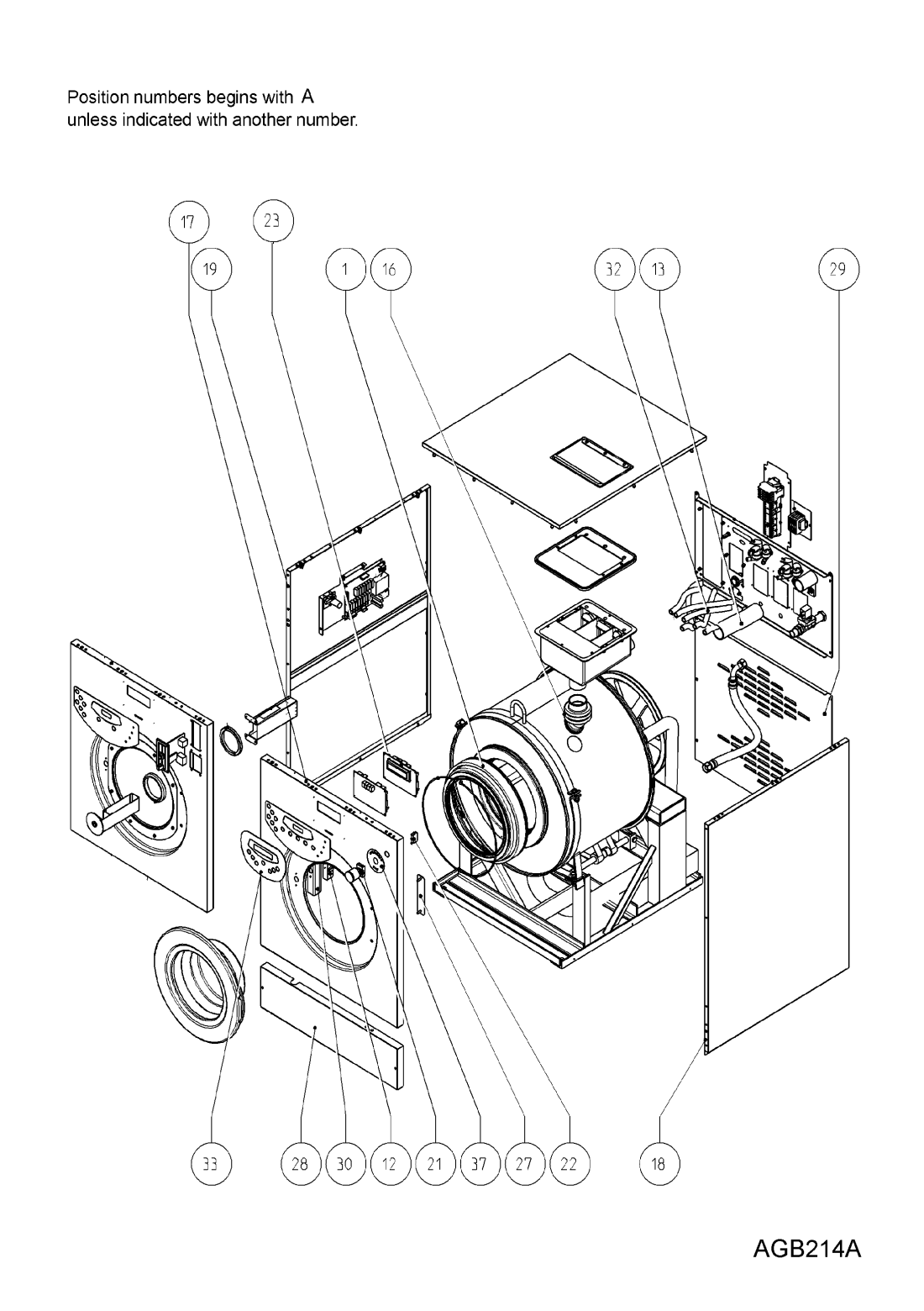 Position numbers begins with A
unless indicated with another number.

17
23
19
1
16
32
13
29

33
28
30
12
21
37
27
22
18

AGB214A