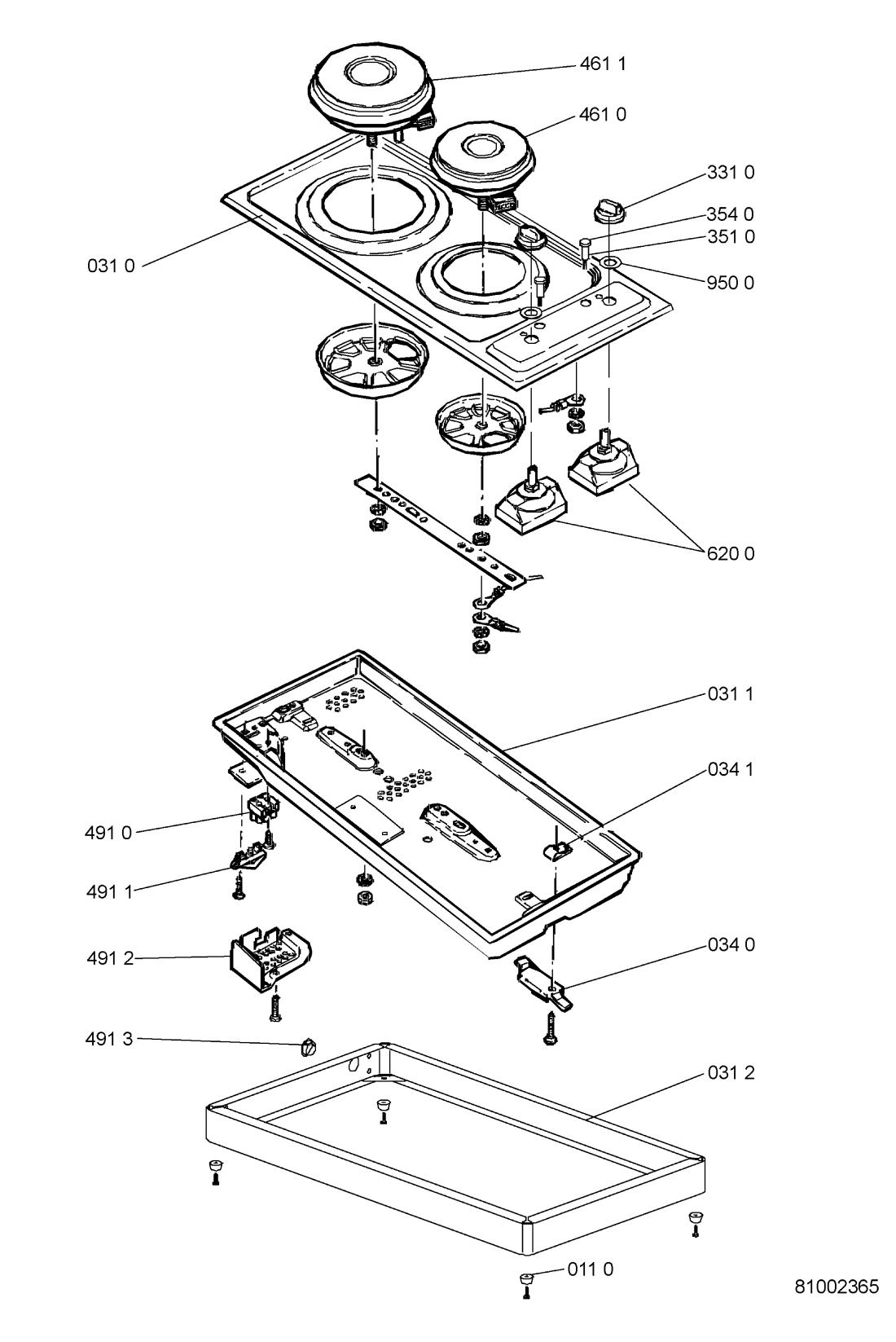 461 1
461 0
331 0
354 0
351 0
031 0
950 0
620 0
031 1
034 1
491 0
491 1
491 2
034 0
491 3
031 2
011 0
81002365