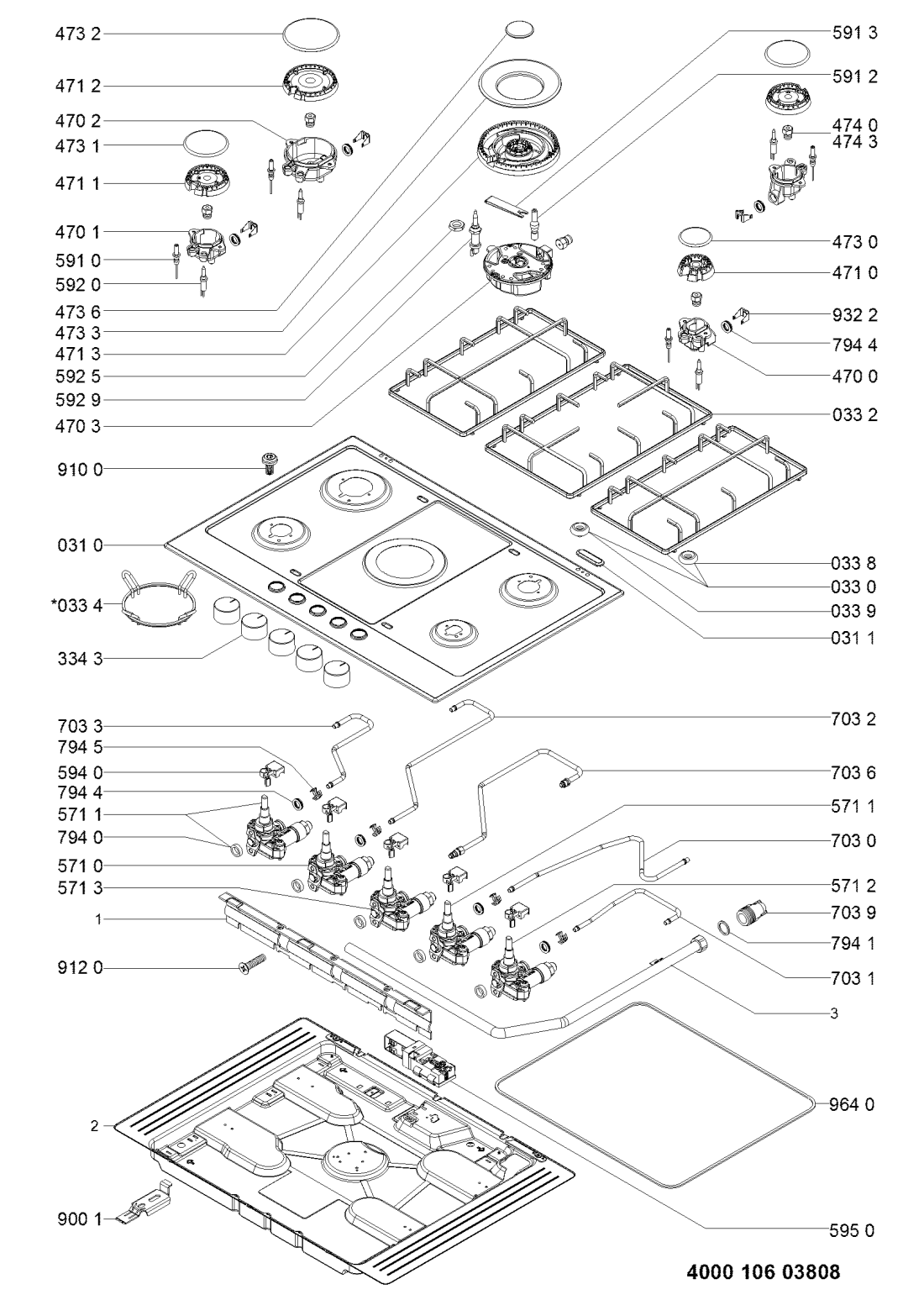 473 2
471 2
470 2
473 1
471 1
470 1
591 0
592 0
473 6
473 3
471 3
592 5
592 9
470 3
910 0
031 0
*033 4
334 3
703 3
794 5
594 0
794 4
571 1
794 0
571 0
571 3
1
912 0
2
900 1

591 3
591 2
474 0
474 3
473 0
471 0
932 2
794 4
470 0
033 2
033 8
033 0
033 9
031 1
703 2
703 6
571 1
703 0
571 2
703 9
794 1
703 1
3
964 0
595 0

4000 106 03808