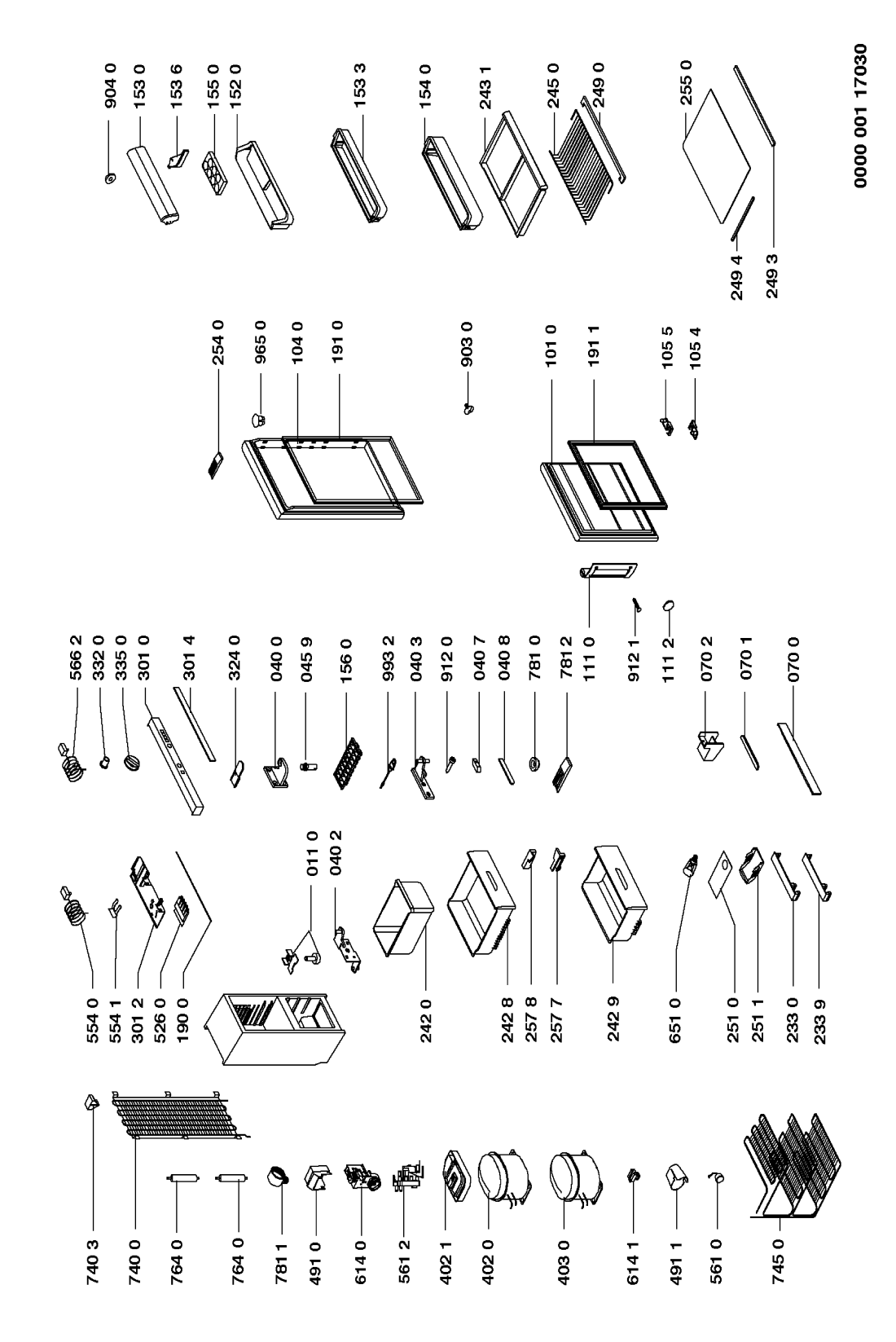 740 3
740 0
764 0
764 0
781 1
491 0
614 0
561 2
402 1
402 0
403 0
614 1
491 1
561 0
745 0

554 0
554 1
301 2
526 0
190 0
011 0
040 2
242 0
242 8
257 8
257 7
242 9
651 0
251 0
251 1
233 0
233 9

566 2
332 0
335 0
301 0
301 4
324 0
040 0
045 9
156 0
993 2
040 3
912 0
040 7
040 8
781 0
781 2
111 0
912 1
111 2
070 2
070 1
070 0

254 0
965 0
104 0
191 0
903 0
101 0
191 1
105 5
105 4

904 0
153 0
153 6
155 0
152 0
153 3
154 0
243 1
245 0
249 0
255 0
249 4
249 3

0000 001 17030