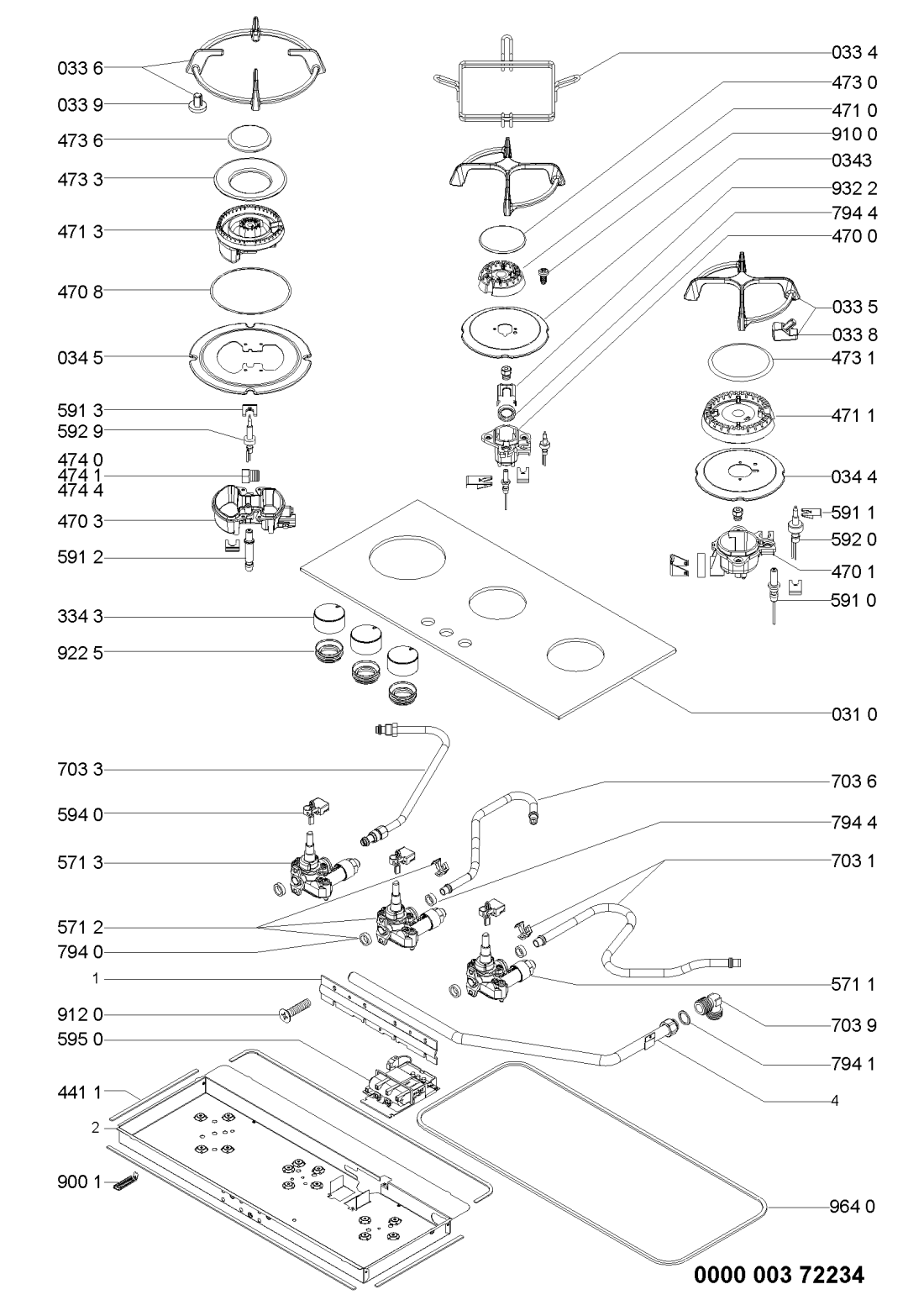 033 6
033 9
473 6
473 3
471 3
470 8
034 5
591 3
592 9
474 0
474 1
474 4
470 3
591 2
334 3
922 5
703 3
594 0
571 3
571 2
794 0
1
912 0
595 0
441 1
2
900 1

033 4
473 0
471 0
910 0
0343
932 2
794 4
470 0
033 5
033 8
473 1
471 1
034 4
591 1
592 0
470 1
591 0
031 0
703 6
794 4
703 1
571 1
703 9
794 1
4
964 0

0000 003 72234