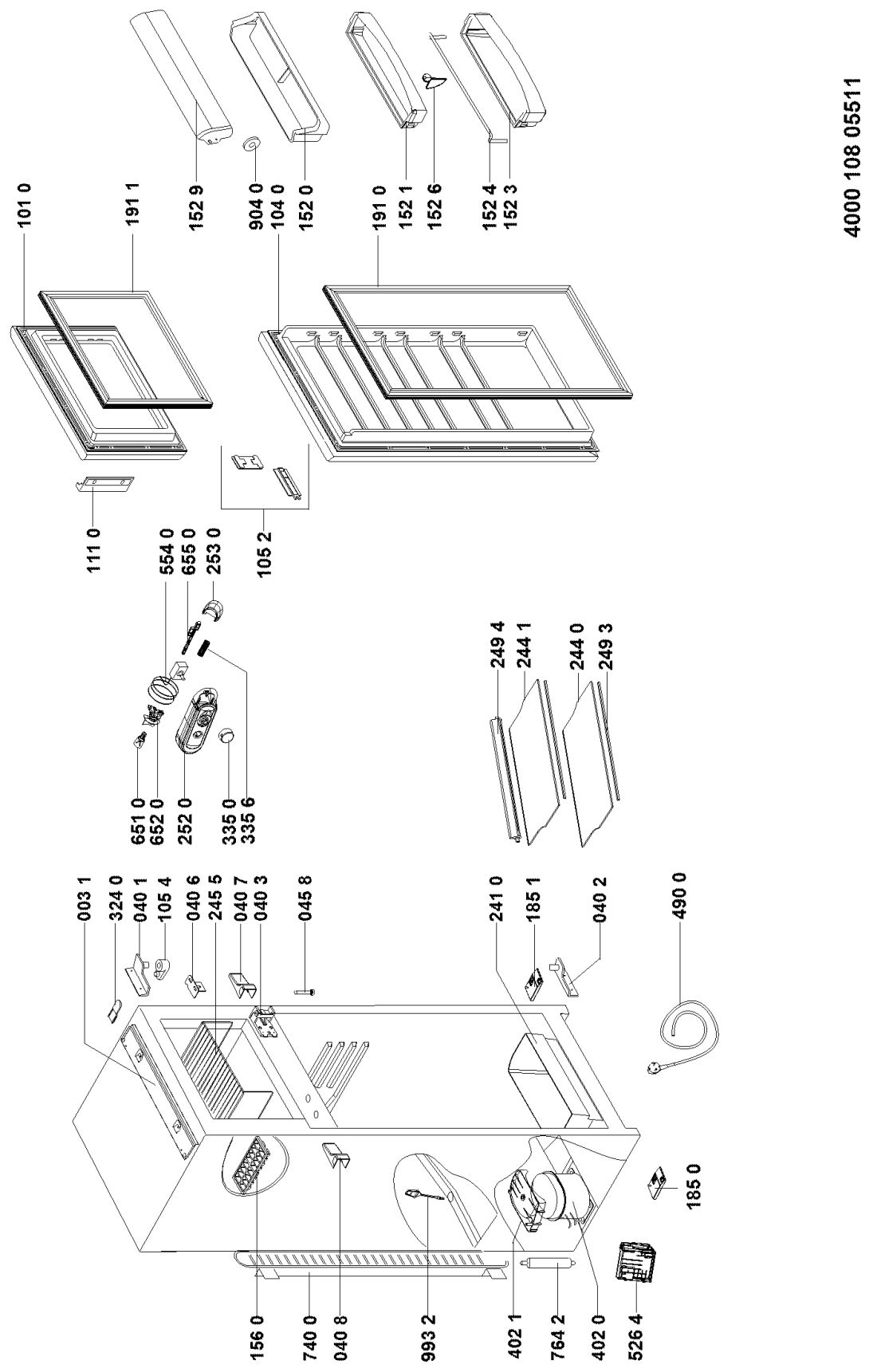 101 0
191 1
152 9
904 0
104 0
152 0
191 0
152 1
152 6
152 4
152 3
4000 108 05511
111 0
554 0
655 0
253 0
105 2
651 0
652 0
252 0
335 0
335 6
249 4
244 1
244 0
249 3
003 1
324 0
040 1
105 4
040 6
245 5
040 7
040 3
045 8
241 0
185 1
040 2
490 0
156 0
740 0
040 8
993 2
402 1
764 2
402 0
526 4
185 0