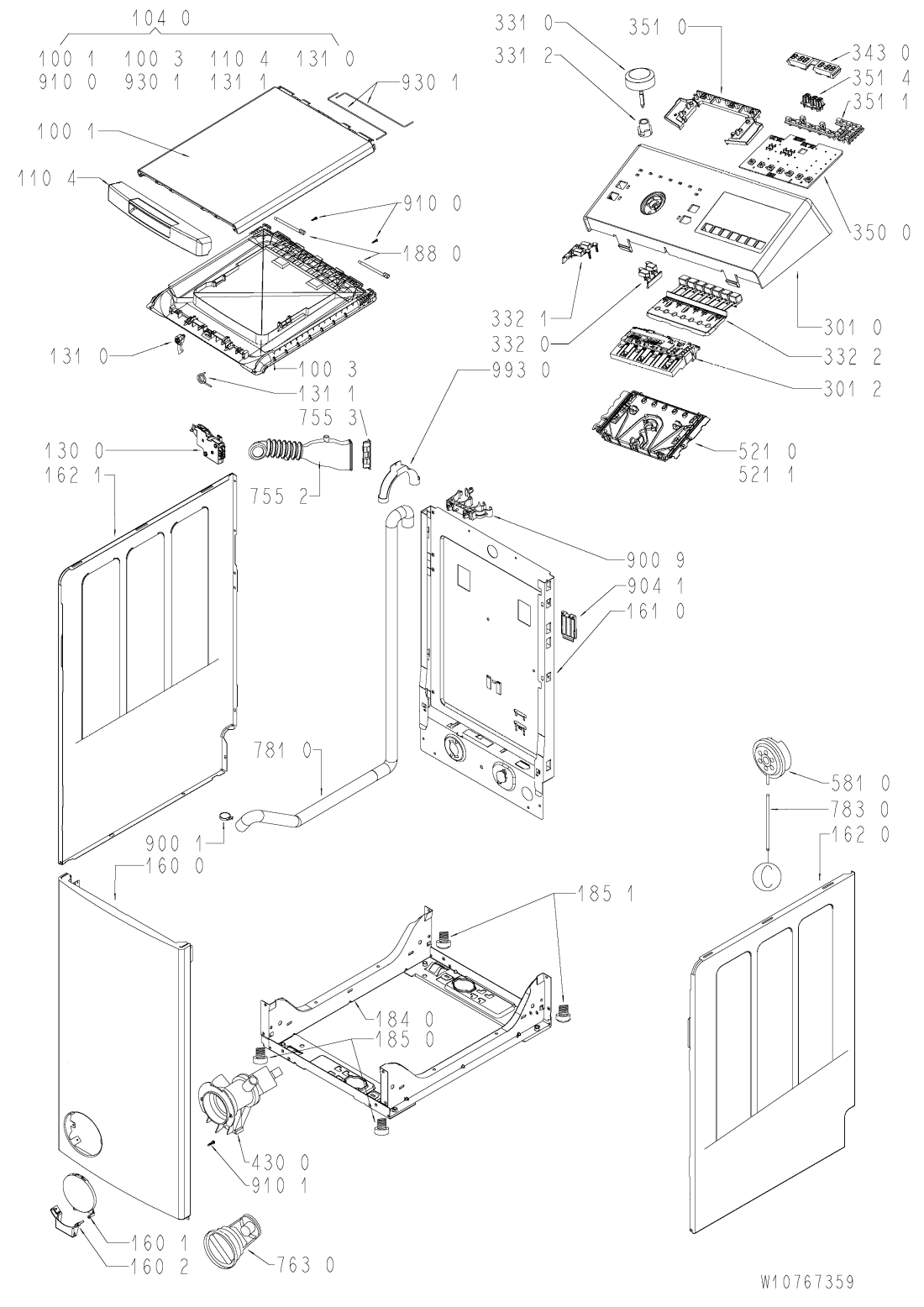 104 0
100 1 100 3 110 4 131 0
910 0 930 1 131 1
930 1
100 1
110 4
910 0
188 0
131 0
100 3
131 1
755 3
130 0
162 1
755 2
331 0
331 2
351 0
343 0
351 4
351 1
350 0
332 1
332 0
301 0
332 2
301 2
993 0
521 0
521 1
900 9
904 1
161 0
781 0
900 1
160 0
581 0
783 0
162 0
C
185 1
184 0
185 0
430 0
910 1
160 1
160 2
763 0
W10767359