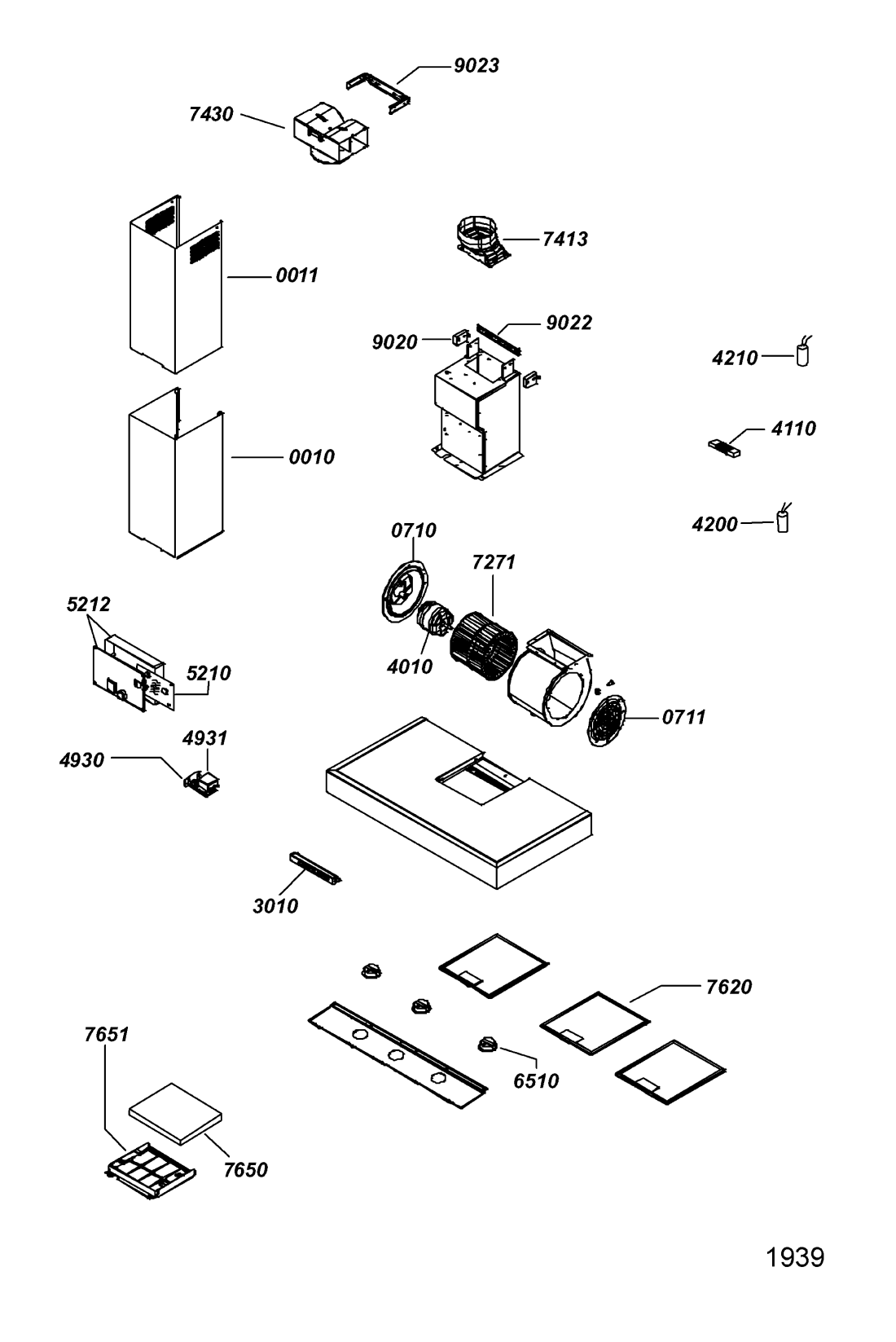 9023
7430
7413
0011
9022
9020
4210
4110
0010
4200
0710
7271
5212
5210
4010
0711
4931
4930
3010
7620
7651
6510
7650
1939