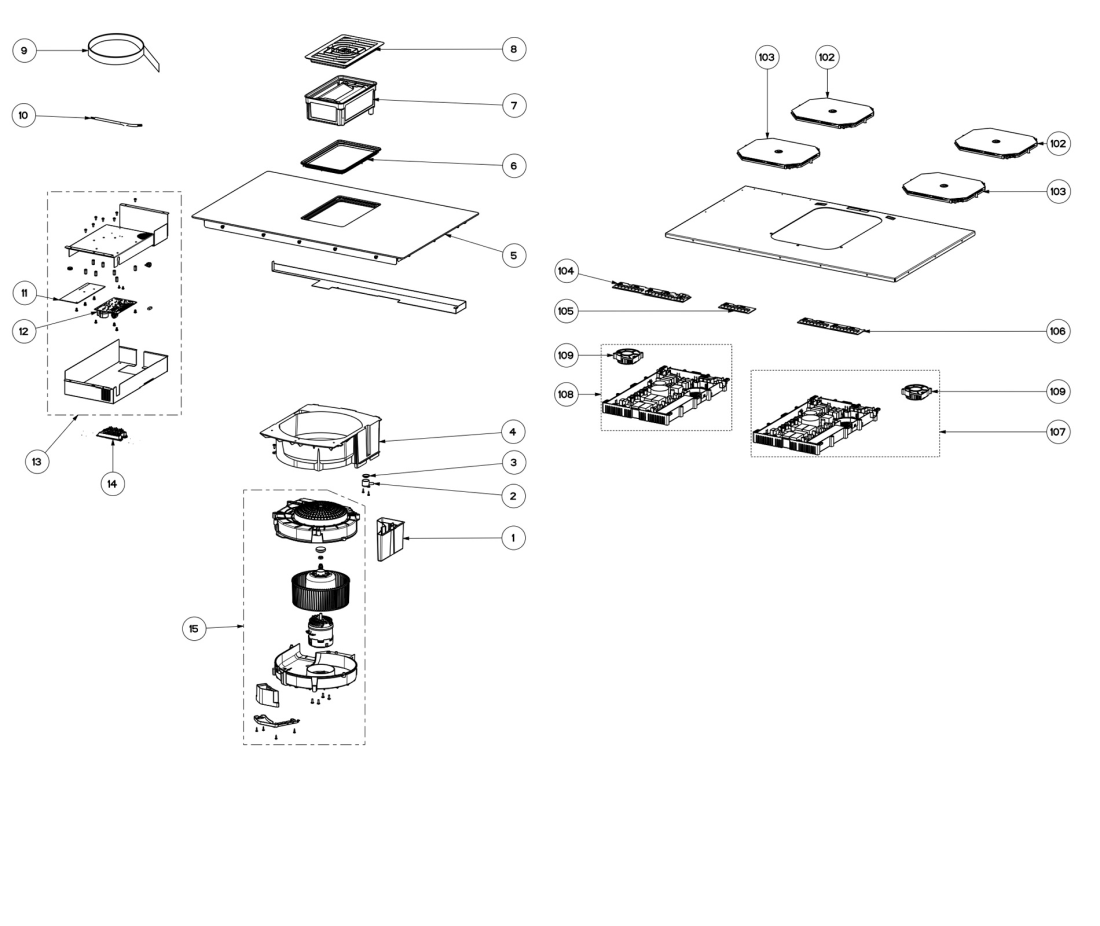 9
10
11
12
13
14
8
7
6
5
4
3
2
1
15
103
102
102
103
104
105
106
109
108
109
107