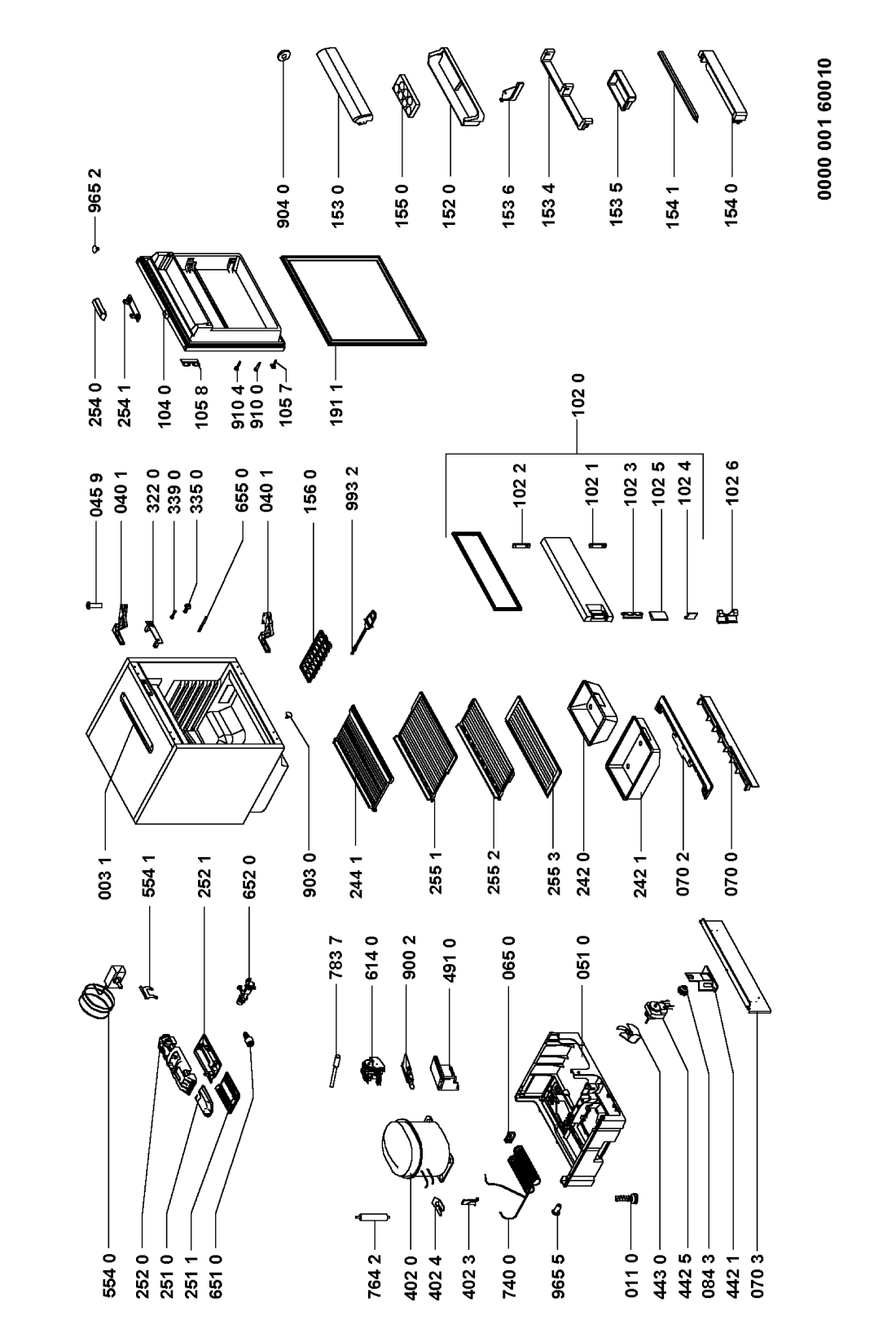 554 0
252 0
251 0
251 1
651 0
764 2
402 0
402 4
402 3
740 0
965 5
011 0
443 0
442 5
084 3
442 1
070 3
554 1
252 1
652 0
783 7
614 0
900 2
491 0
065 0
051 0
003 1
903 0
244 1
255 1
255 2
255 3
242 0
242 1
070 2
070 0
045 9
040 1
322 0
339 0
335 0
655 0
040 1
156 0
993 2
102 2
102 1
102 3
102 5
102 4
102 6
102 0
254 0
254 1
104 0
105 8
910 4
910 0
105 7
191 1
965 2
904 0
153 0
155 0
152 0
153 6
153 4
153 5
154 1
154 0
0000 001 60010