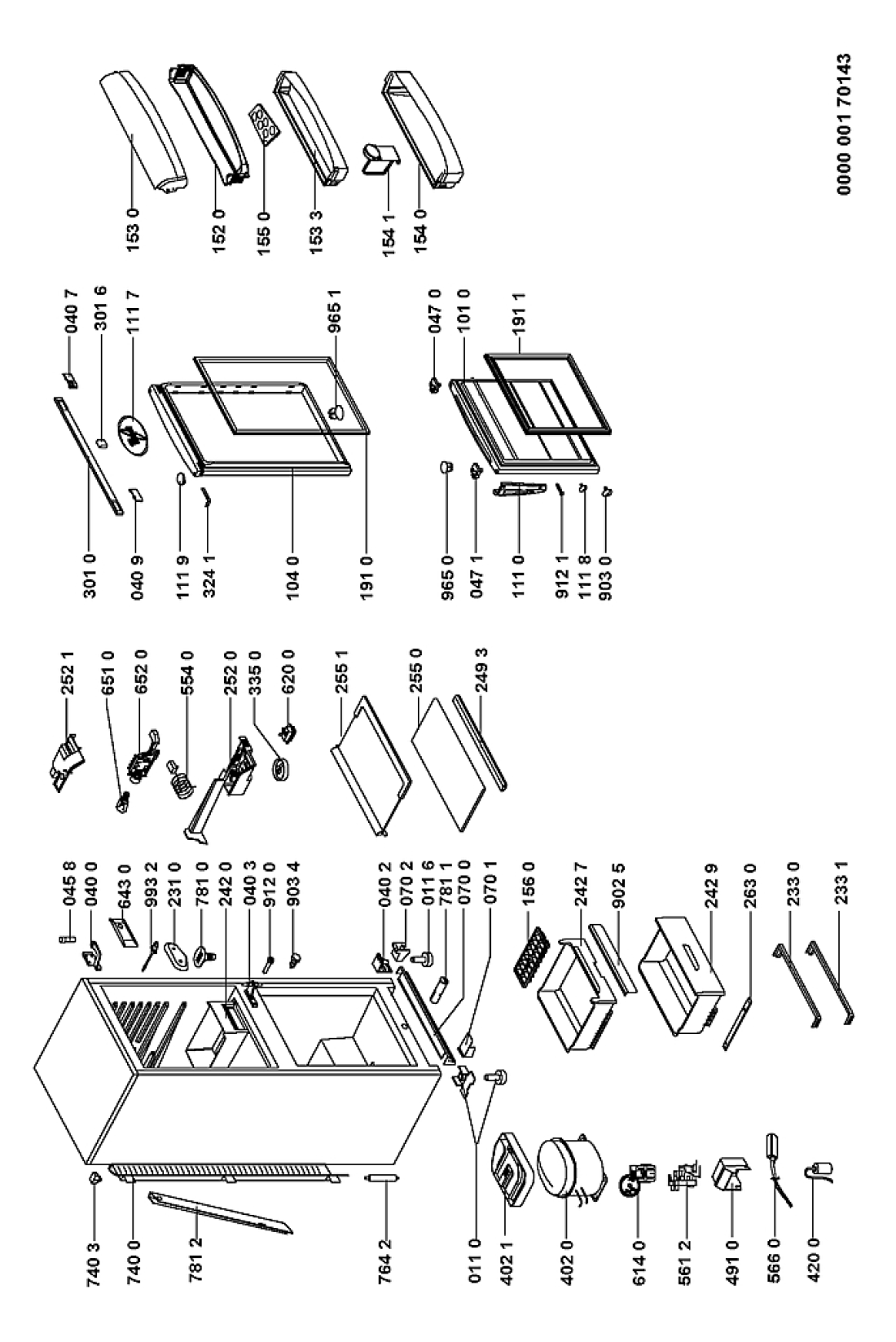 740 3
740 0
781 2
764 2
011 0
402 1
402 0
614 0
561 2
491 0
566 0
420 0

045 8
040 0
643 0
993 2
231 0
781 0
242 0
040 3
912 0
903 4
040 2
070 2
011 6
781 1
070 0
070 1
156 0
242 7
902 5
242 9
263 0
233 0
233 1

252 1
651 0
652 0
554 0
252 0
335 0
620 0
255 1
255 0
249 3

301 0
040 9
111 9
324 1
104 0
191 0
965 0
047 1
111 0
912 1
111 8
903 0

040 7
301 6
111 7
965 1
047 0
101 0
191 1

153 0
152 0
155 0
153 3
154 1
154 0

0000 001 70143