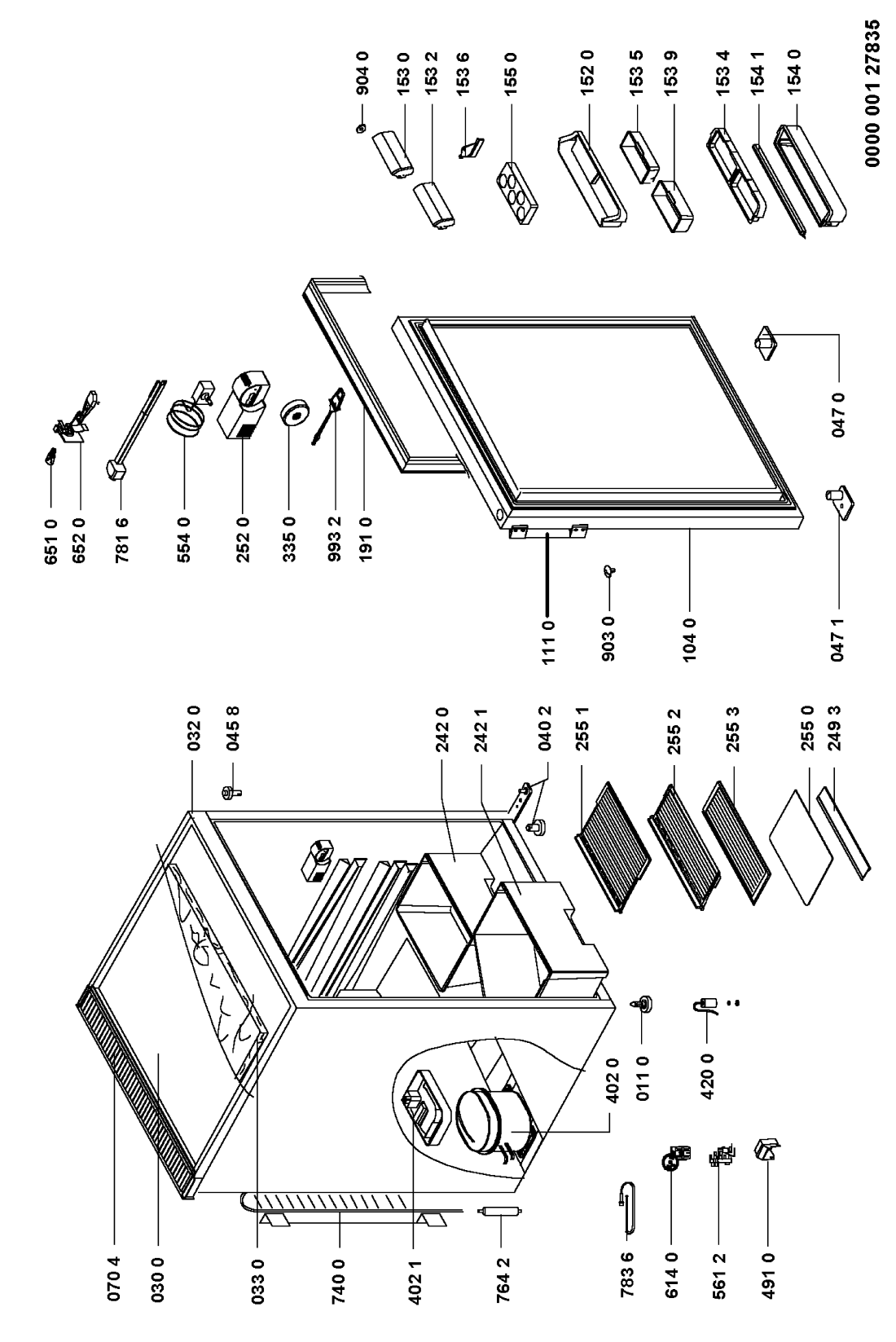 070 4
030 0
033 0
740 0
402 1
764 2
783 6
614 0
561 2
491 0
402 0
011 0
420 0
032 0
045 8
242 0
242 1
040 2
255 1
255 2
255 3
255 0
249 3
651 0
652 0
781 6
554 0
252 0
335 0
993 2
191 0
111 0
903 0
104 0
047 1
047 0
904 0
153 0
153 2
153 6
155 0
152 0
153 5
153 9
153 4
154 1
154 0
0000 001 27835