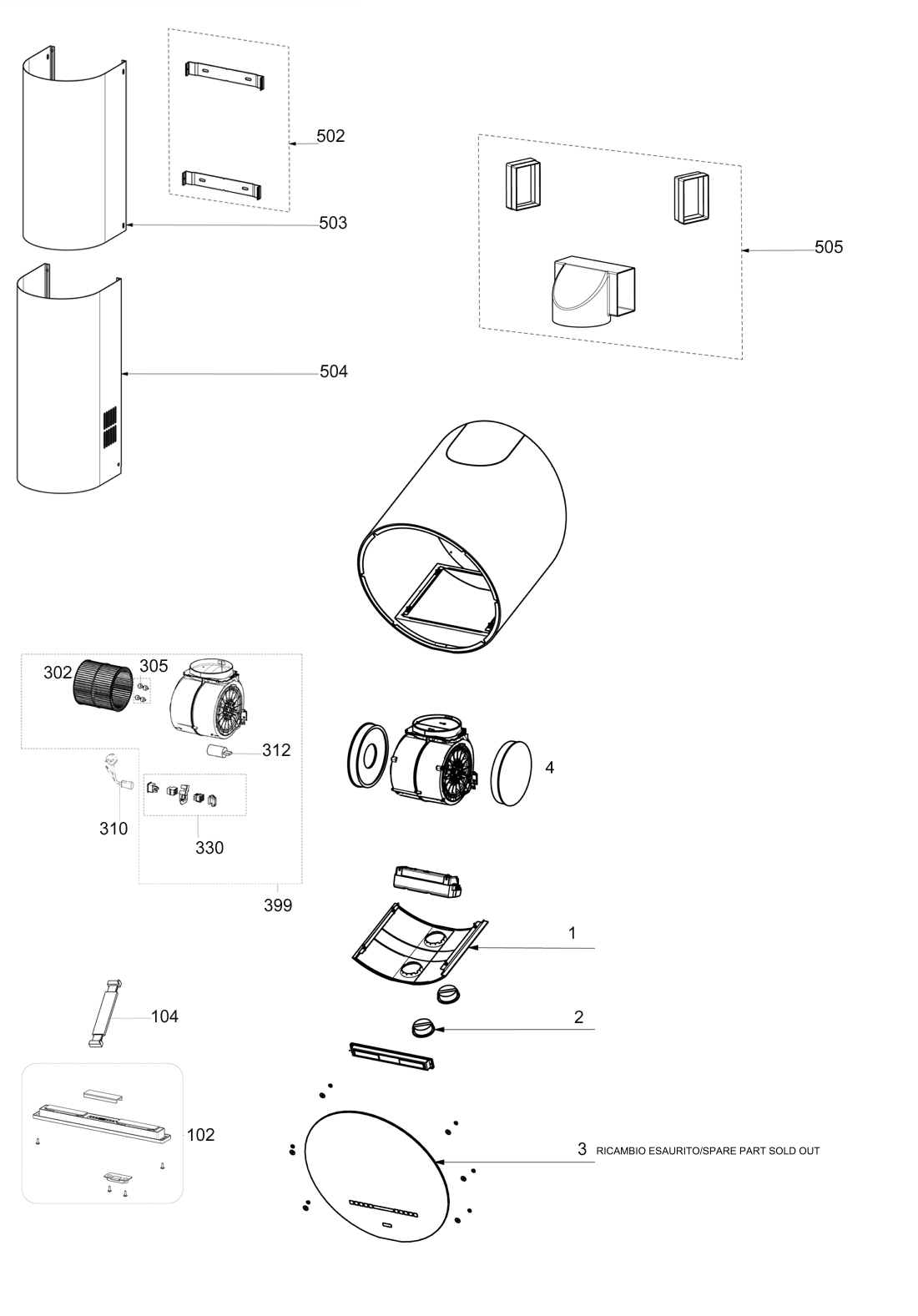 502

503

505

504

302

305

312

4

310

330

399

1

104

2

102

3 RICAMBIO ESAURITO/SPARE PART SOLD OUT