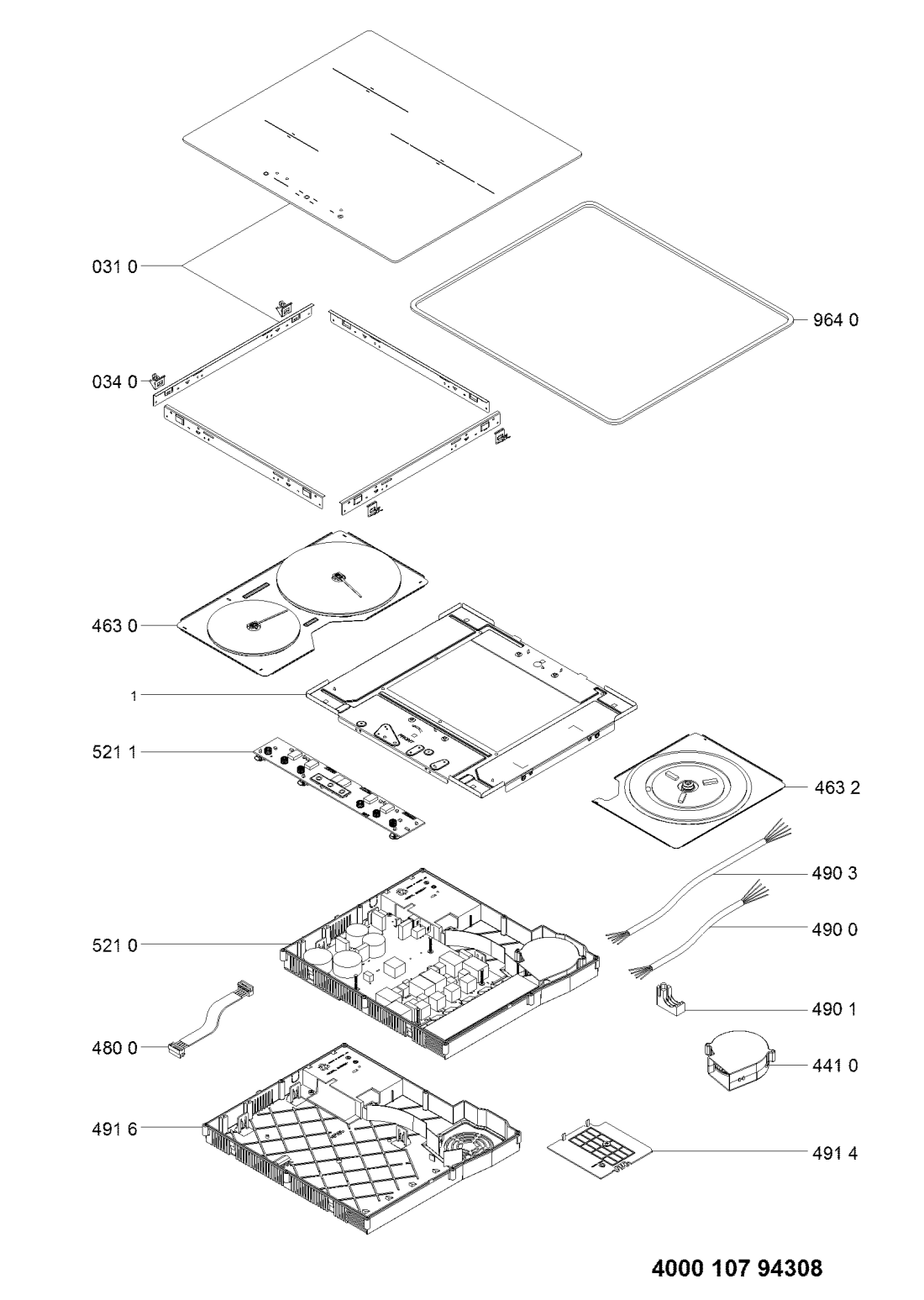 031 0

964 0

034 0

463 0

1

521 1

463 2

490 3

521 0

490 0

490 1

480 0

441 0

491 6

491 4

4000 107 94308