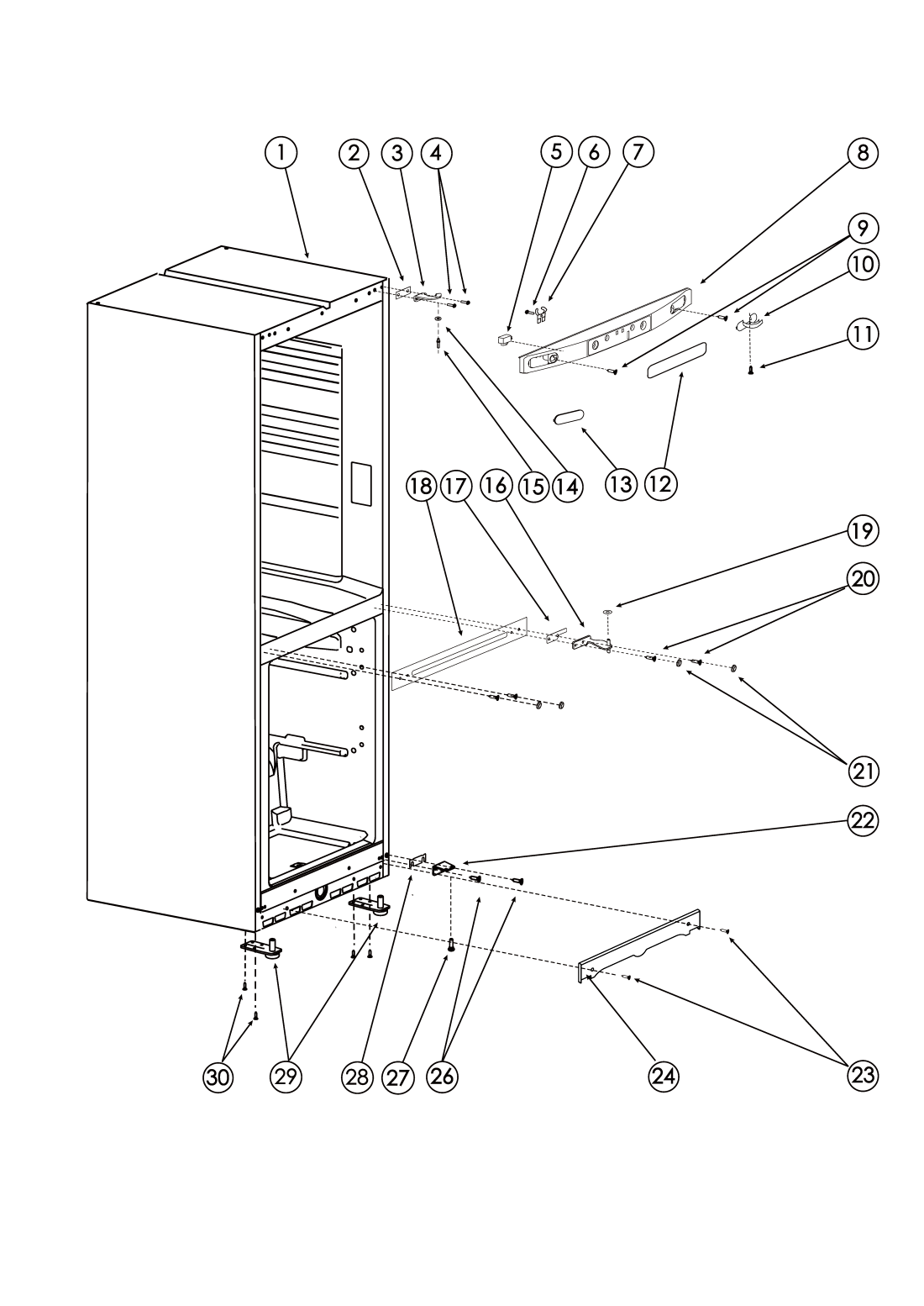 1 2 3 4 5 6 7 8
9
10
11
18 17 16 15 14 13 12
19
20
21
22
30 29 28 27 26 24 23