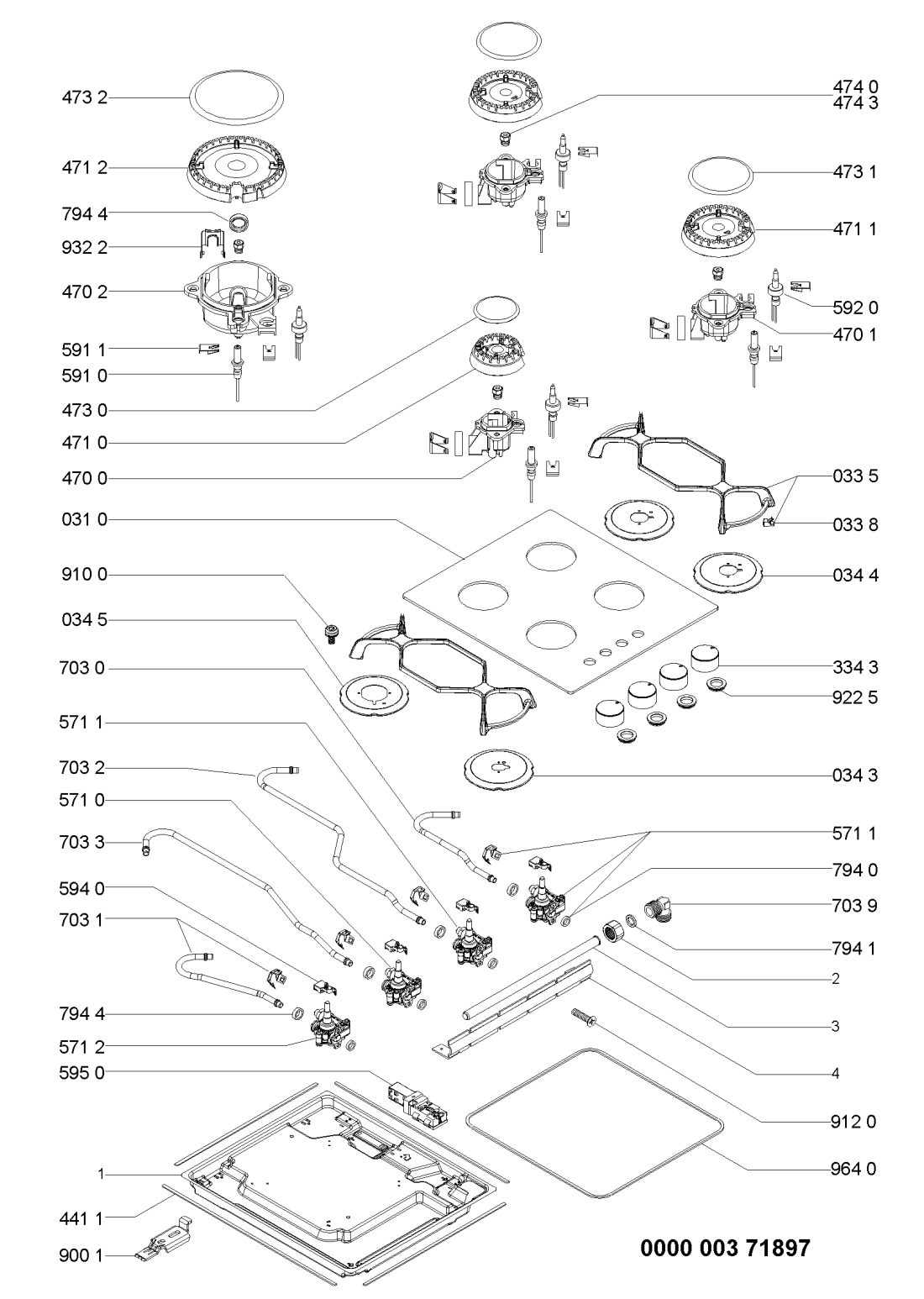 473 2
471 2
794 4
932 2
470 2
591 1
591 0
473 0
471 0
470 0
031 0
910 0
034 5
703 0
571 1
703 2
571 0
703 3
594 0
703 1
794 4
571 2
595 0
1
441 1
900 1
474 0
474 3
473 1
471 1
592 0
470 1
033 5
033 8
034 4
334 3
922 5
034 3
571 1
794 0
703 9
794 1
2
3
4
912 0
964 0
0000 003 71897