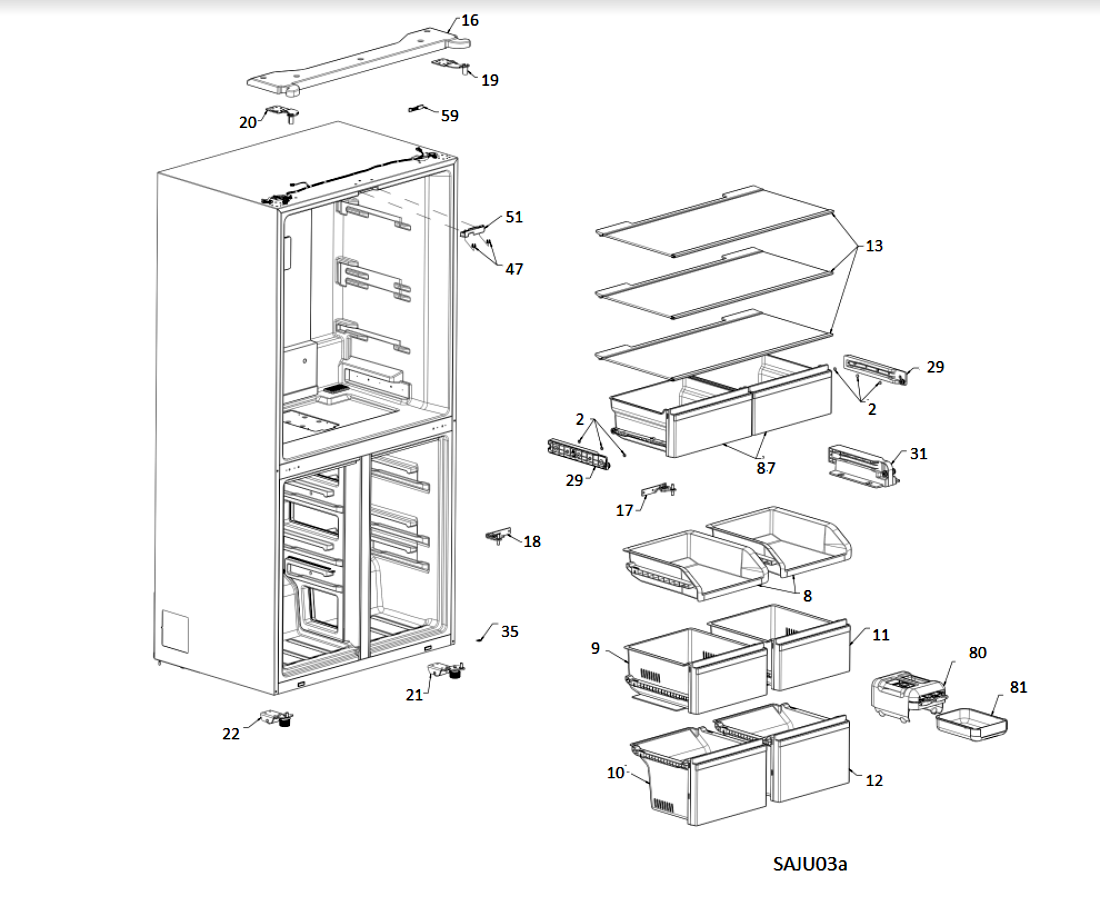 16
19
20
59
51
47
13
29
2
2
29
87
31
17
18
8
35
9
11
80
81
21
22
10
12
SAJU03a