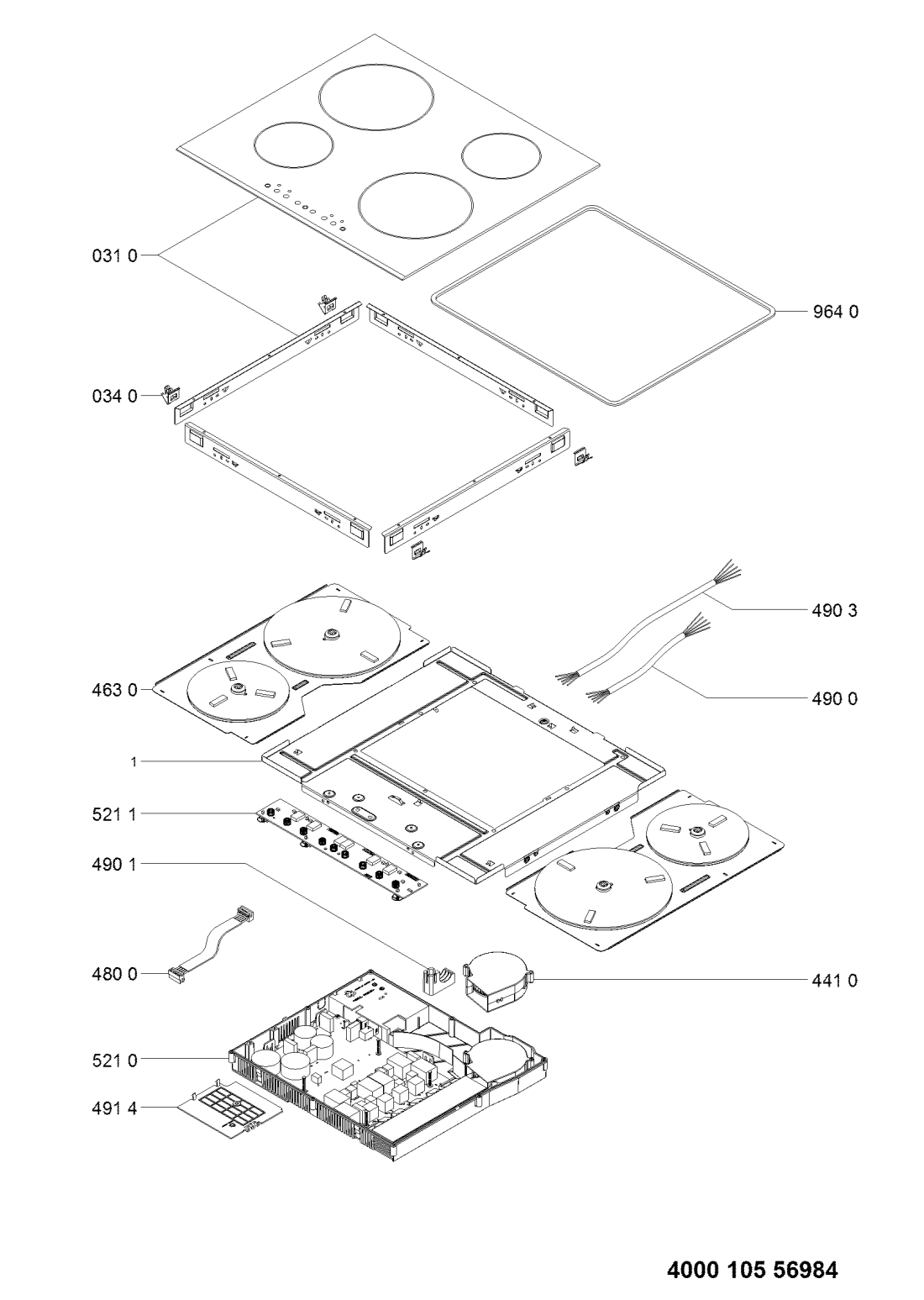 031 0

964 0

034 0

490 3

463 0

490 0

1

521 1

490 1

480 0

441 0

521 0

491 4

4000 105 56984